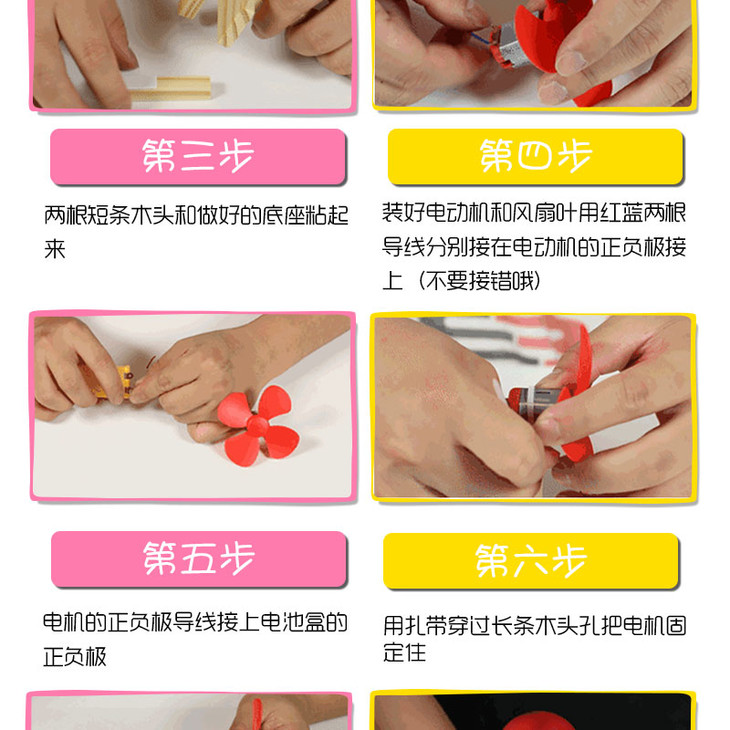 第三步

两根短条木头和做好的底座粘起来

第四步

装好电动机和风扇叶用红蓝两根导线分别接在电动机的正负极接上（不要接错哦）

第五步

电机的正负极导线接上电池盒的正负极

第六步

用扎带穿过长条木头孔把电机固定住