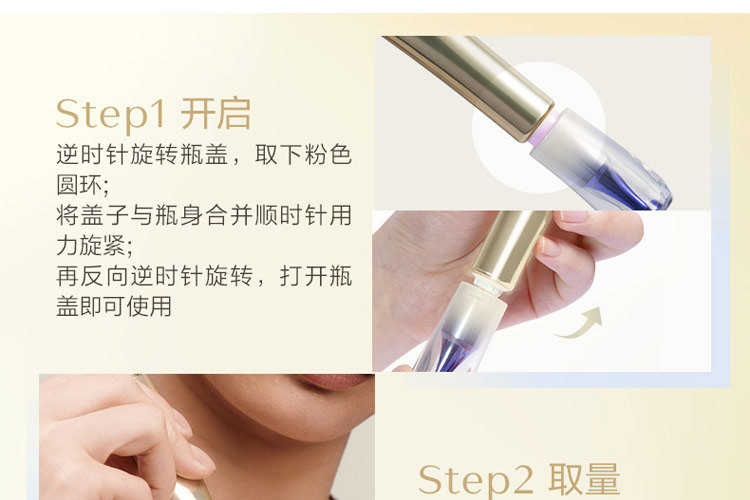 Step1 开启
逆时针旋转瓶盖，取下粉色圆环;
将盖子与瓶身合并顺时针用力旋紧;
再反向逆时针旋转，打开瓶盖即可使用

Step2 取量