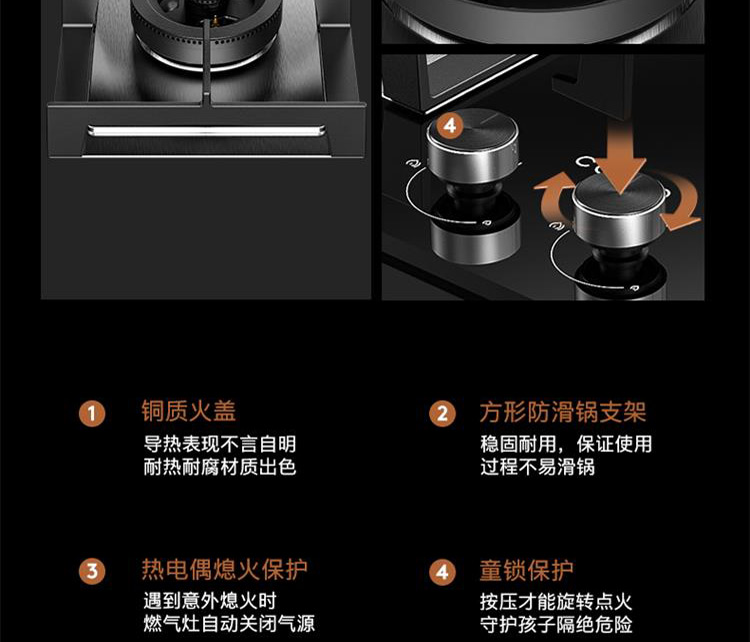 4

1 铜质火盖
导热表现不言自明
耐热耐腐材质出色

2 方形防滑锅支架
稳固耐用，保证使用
过程不易滑锅

3 热电偶熄火保护
遇到意外熄火时
燃气灶自动关闭气源

4 童锁保护
按压才能旋转点火
守护孩子隔绝危险