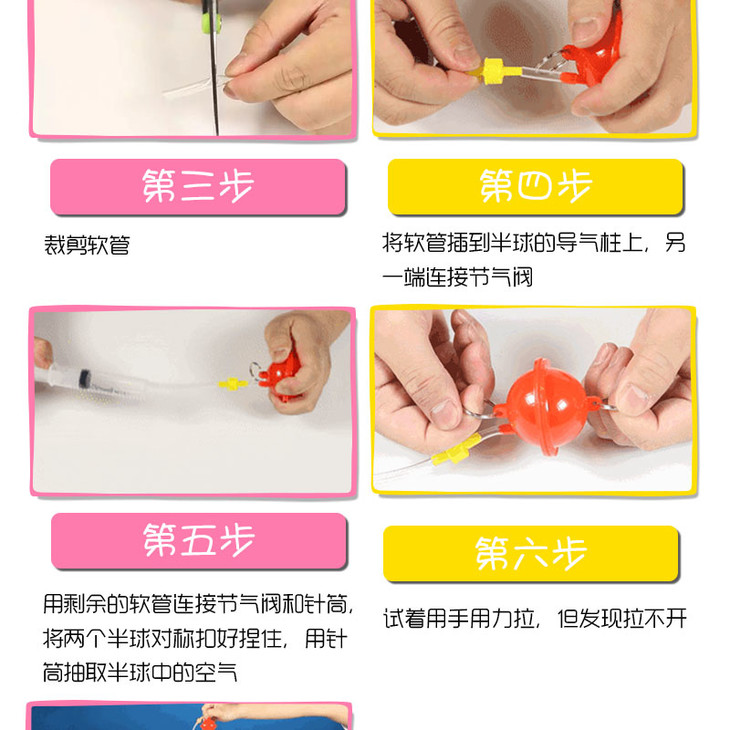 第三步

裁剪软管

第四步

将软管插到半球的导气柱上，另一端连接节气阀

第五步

用剩余的软管连接节气阀和针筒，将两个半球对称扣好捏住，用针筒抽取半球中的空气

第六步

试着用手用力拉，但发现拉不开