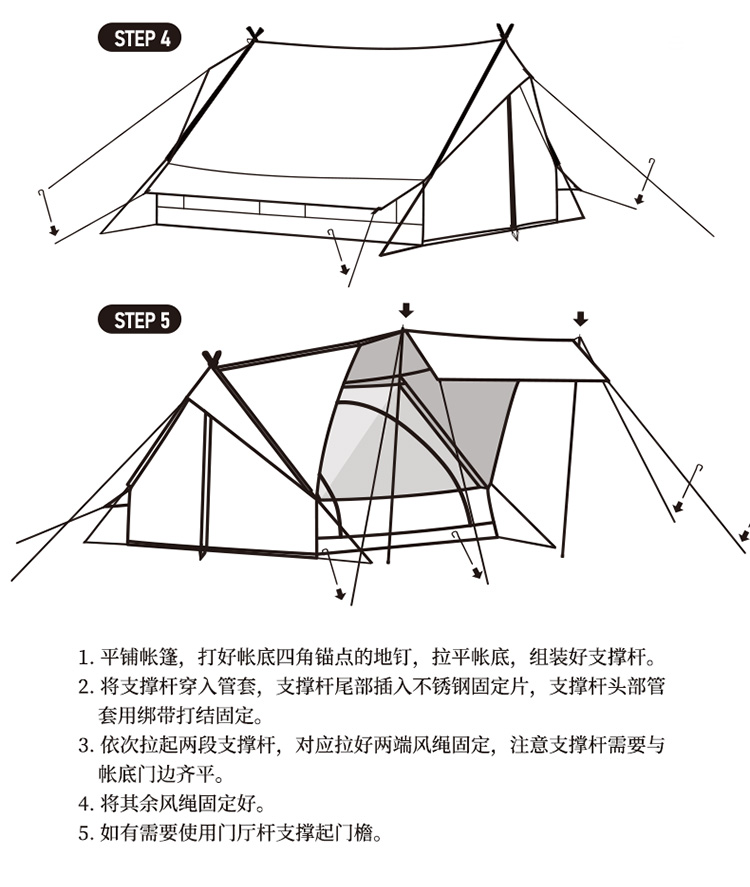 STEP 4

STEP 5

1. 平铺帐篷，打好帐底四角锚点的地钉，拉平帐底，组装好支撑杆。
2. 将支撑杆穿入管套，支撑杆尾部插入不锈钢固定片，支撑杆头部管套用绑带打结固定。
3. 依次拉起两段支撑杆，对应拉好两端风绳固定，注意支撑杆需要与帐底门边齐平。
4. 将其余风绳固定好。
5. 如有需要使用门厅杆支撑起门檐。