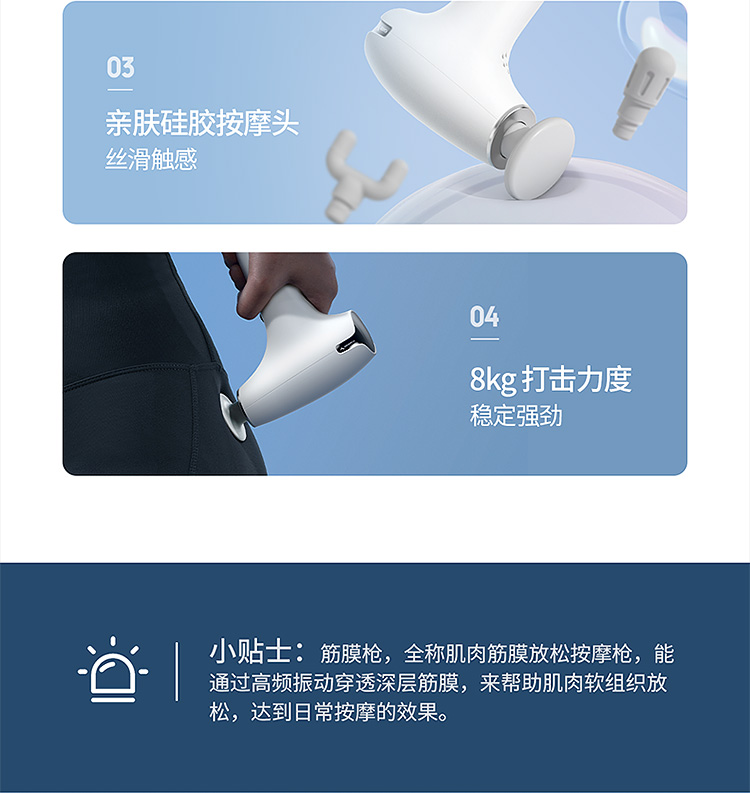 03

亲肤硅胶按摩头

丝滑触感

04

8kg 打击力度

稳定强劲

小贴士：筋膜枪，全称肌肉筋膜放松按摩枪，能通过高频振动穿透深层筋膜，来帮助肌肉软组织放松，达到日常按摩的效果。