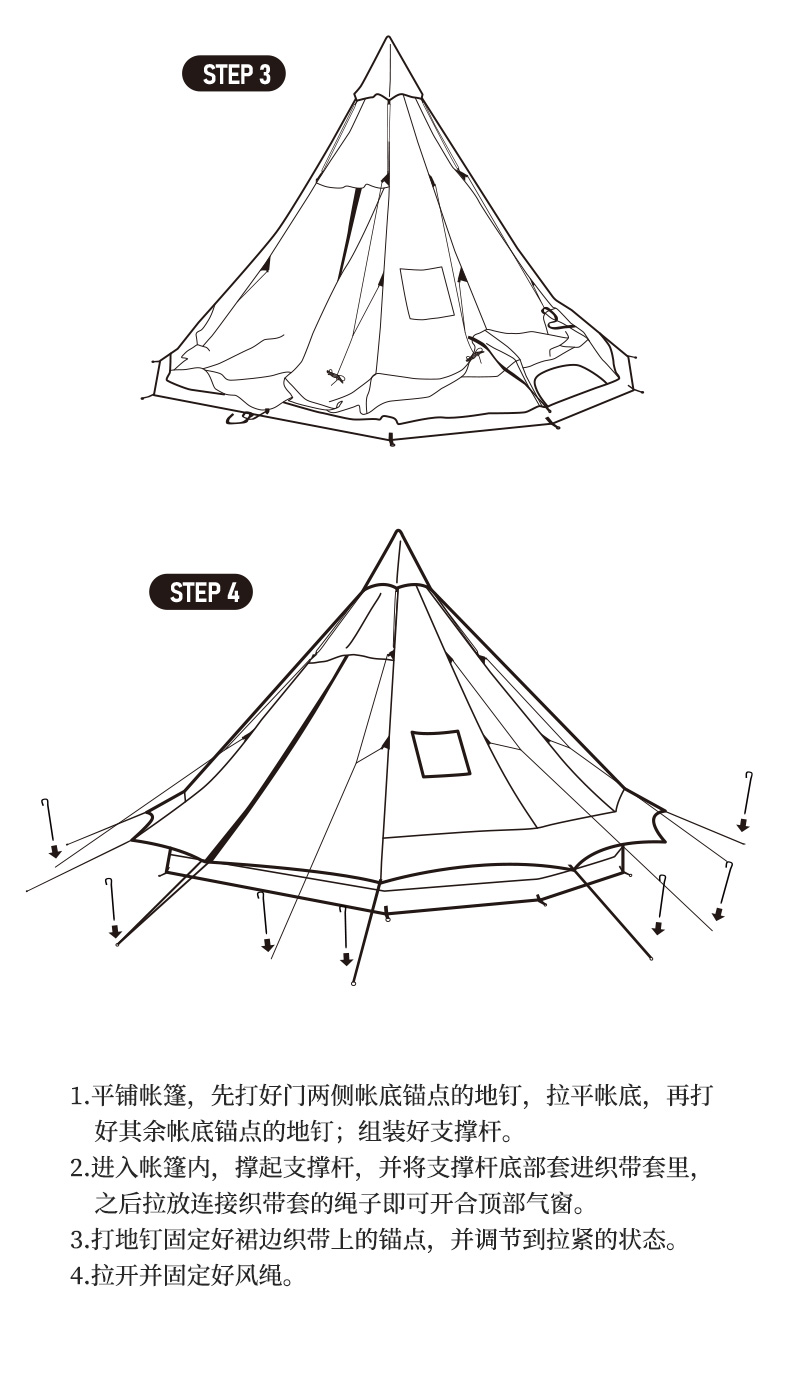 STEP 3

STEP 4

1.平铺帐篷，先打好门两侧帐底锚点的地钉，拉平帐底，再打好其余帐底锚点的地钉；组装好支撑杆。
2.进入帐篷内，撑起支撑杆，并将支撑杆底部套进织带套里，之后拉放连接织带套的绳子即可开合顶部气窗。
3.打地钉固定好裙边织带上的锚点，并调节到拉紧的状态。
4.拉开并固定好风绳。