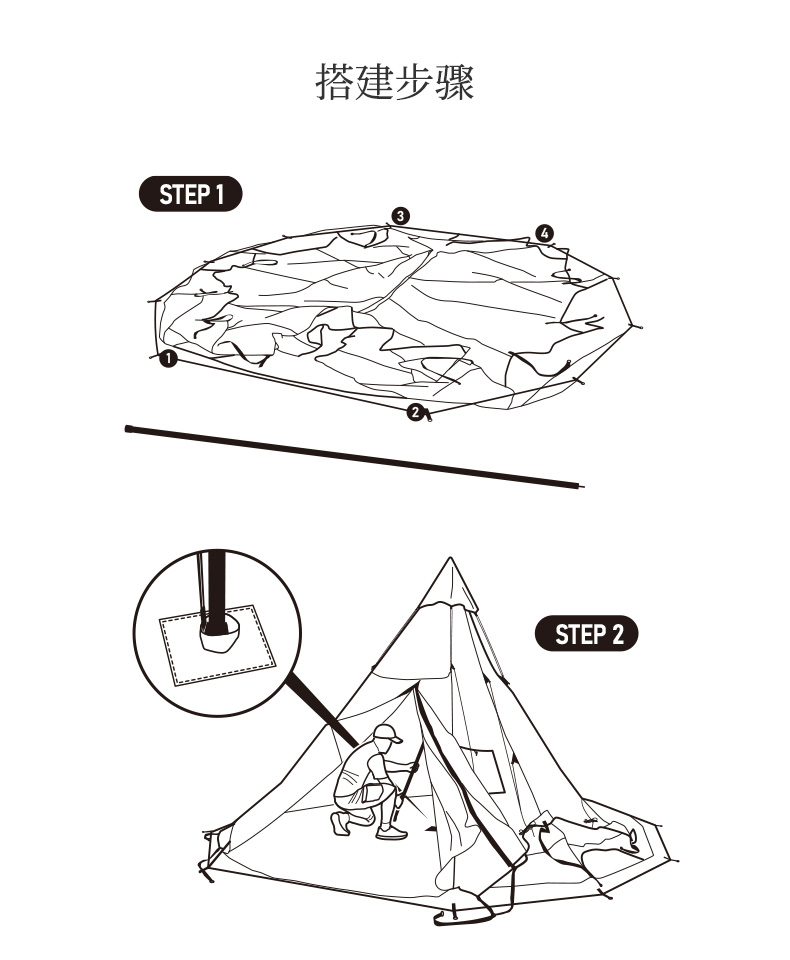 搭建步骤

STEP 1

3

4

1

2

STEP 2