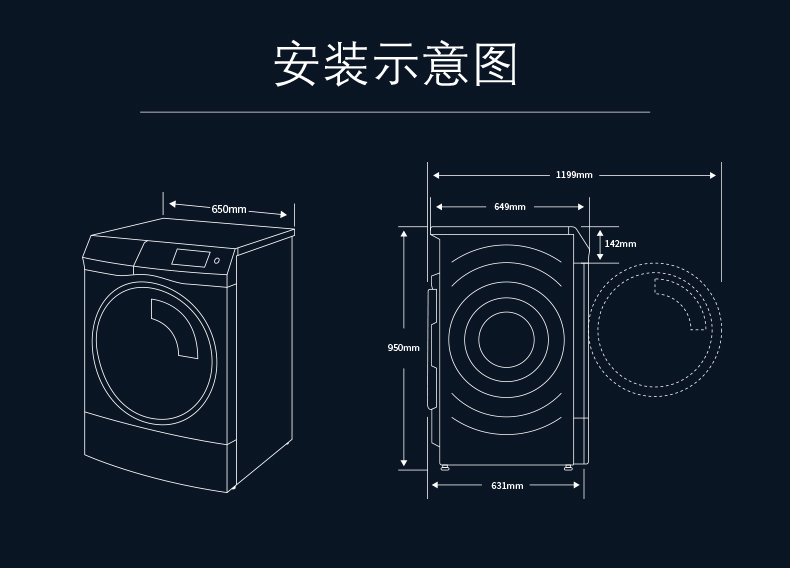 安装示意图

650mm

1199mm

649mm

142mm

950mm

631mm