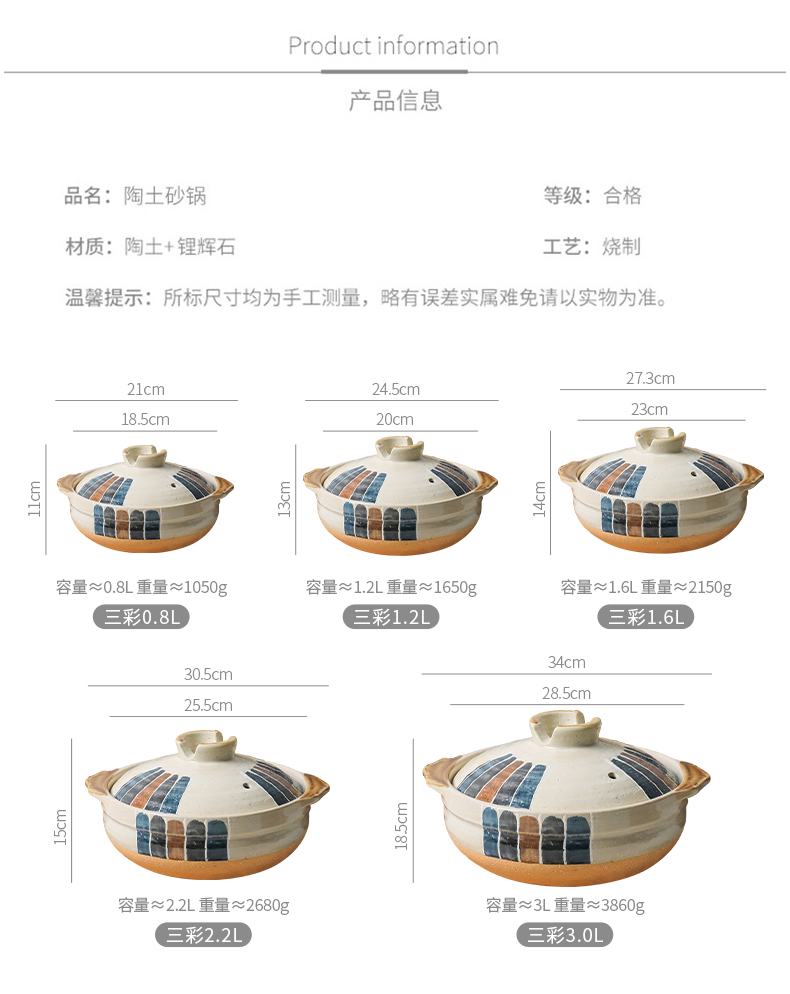 Product information

产品信息

品名：陶土砂锅

等级：合格

材质：陶土+锂辉石

工艺：烧制

温馨提示：所标尺寸均为手工测量，略有误差实属难免请以实物为准。

21cm
18.5cm
11cm
容量≈0.8L 重量≈1050g
三彩0.8L

24.5cm
20cm
13cm
容量≈1.2L 重量≈1650g
三彩1.2L

27.3cm
23cm
14cm
容量≈1.6L 重量≈2150g
三彩1.6L

30.5cm
25.5cm
15cm
容量≈2.2L 重量≈2680g
三彩2.2L

34cm
28.5cm
18.5cm
容量≈3L 重量≈3860g
三彩3.0L