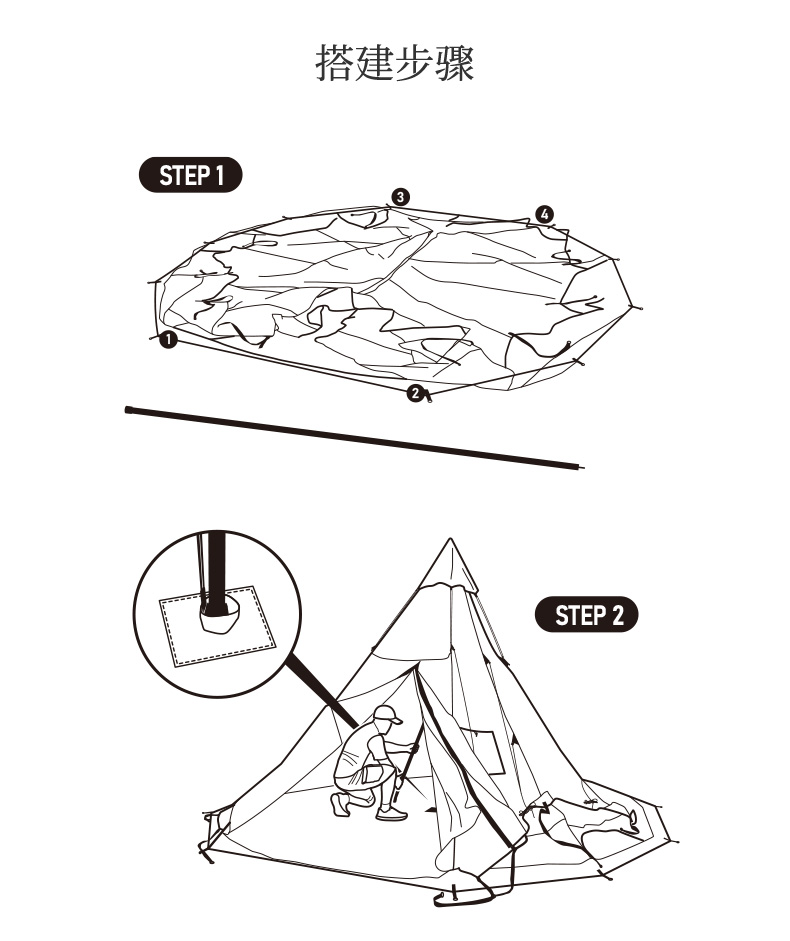 搭建步骤

STEP 1

3

4

1

2

STEP 2