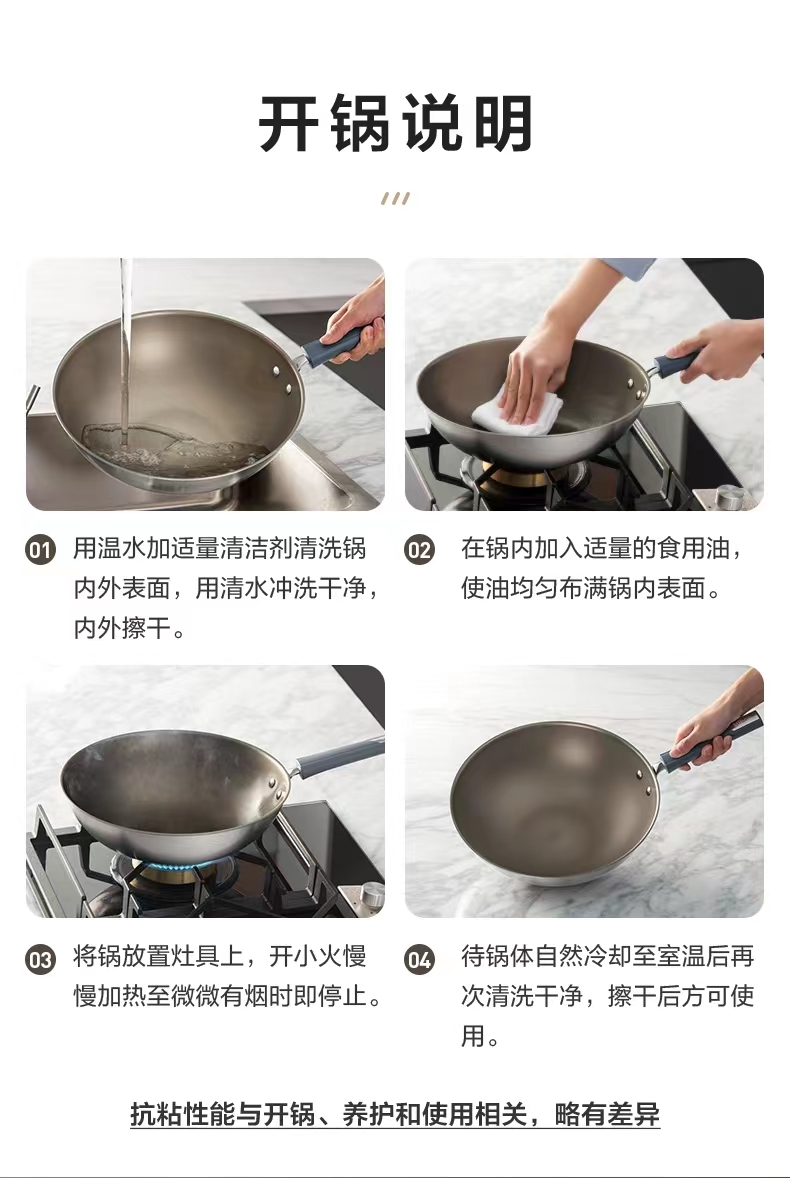 开锅说明

01 用温水加适量清洁剂清洗锅内外表面，用清水冲洗干净，内外擦干。

02 在锅内加入适量的食用油，使油均匀布满锅内表面。

03 将锅放置灶具上，开小火慢慢加热至微微有烟时即停止。

04 待锅体自然冷却至室温后再次清洗干净，擦干后方可使用。

抗粘性能与开锅、养护和使用相关，略有差异