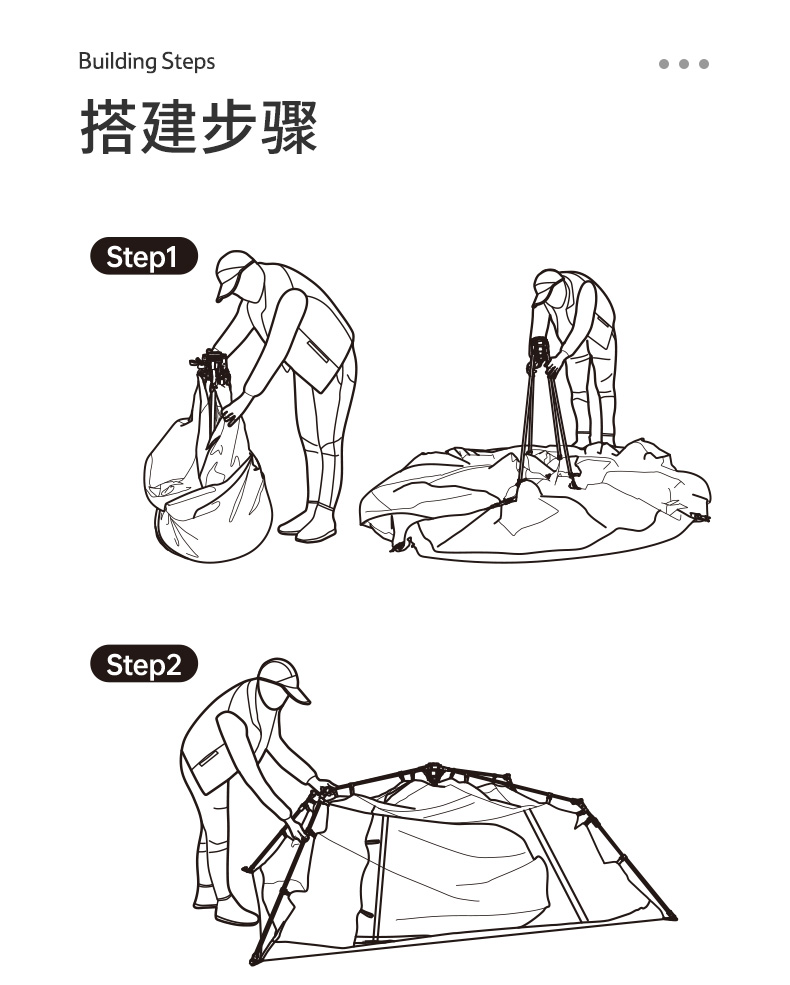 Building Steps

搭建步骤

Step1

Step2