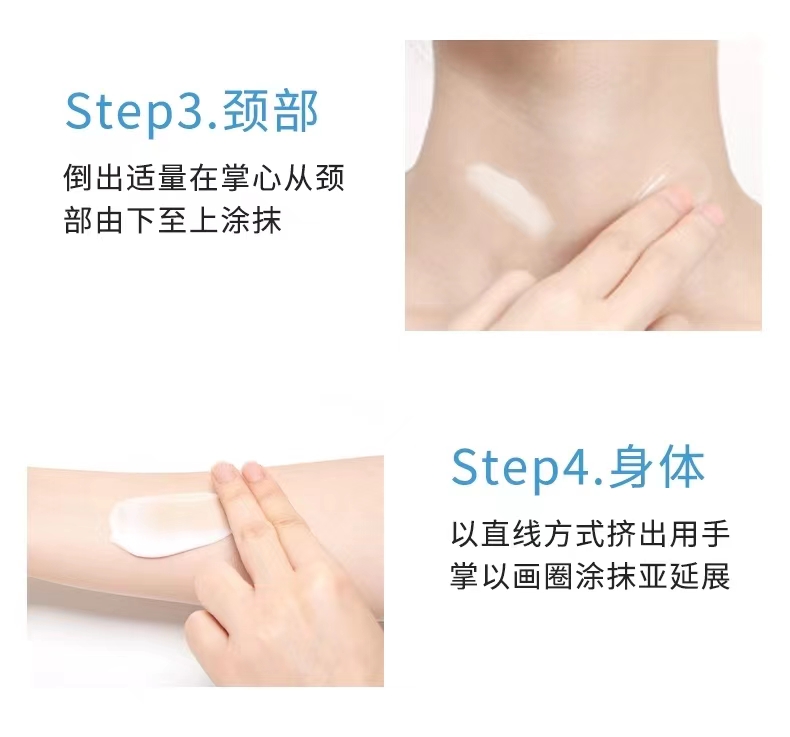 Step3.颈部

倒出适量在掌心从颈部由下至上涂抹

Step4.身体

以直线方式挤出用手掌以画圈涂抹亚延展