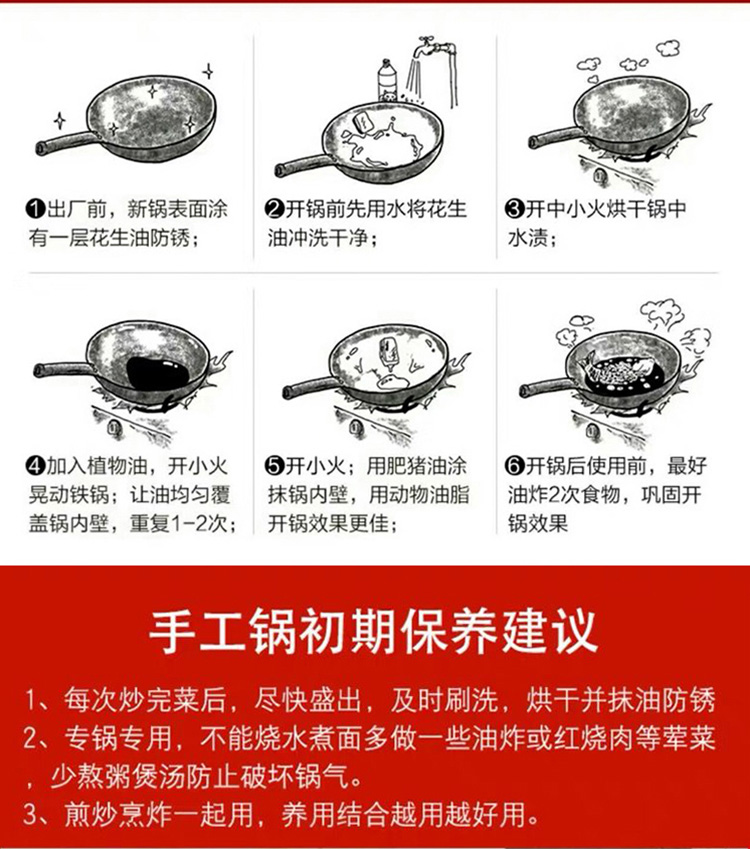 ❶出厂前，新锅表面涂有一层花生油防锈；

❷开锅前先用水将花生油冲洗干净；

❸开中小火烘干锅中水渍；

❹加入植物油，开小火晃动铁锅；让油均匀覆盖锅内壁，重复1-2次；

❺开小火；用肥猪油涂抹锅内壁，用动物油脂开锅效果更佳；

❻开锅后使用前，最好油炸2次食物，巩固开锅效果

手工锅初期保养建议

1、每次炒完菜后，尽快盛出，及时刷洗，烘干并抹油防锈
2、专锅专用，不能烧水煮面多做一些油炸或红烧肉等荤菜，少熬粥煲汤防止破坏锅气。
3、煎炒烹炸一起用，养用结合越用越好用。