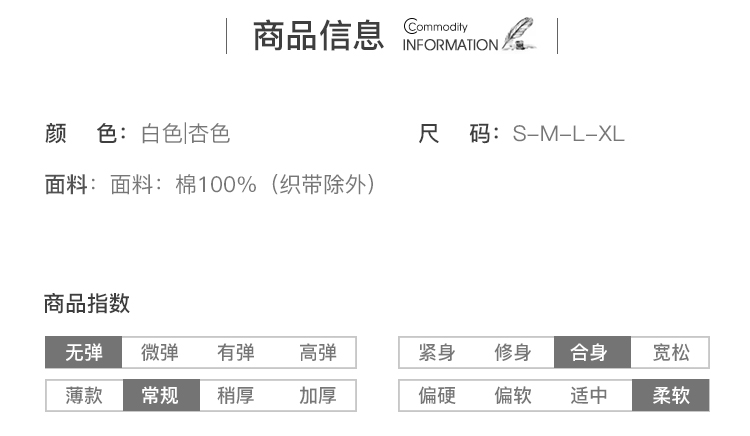 商品信息 Commodity INFORMATION

颜 色：白色|杏色 尺 码：S-M-L-XL

面料：面料：棉100%（织带除外）

商品指数

无弹 微弹 有弹 高弹

薄款 常规 稍厚 加厚

紧身 修身 合身 宽松

偏硬 偏软 适中 柔软