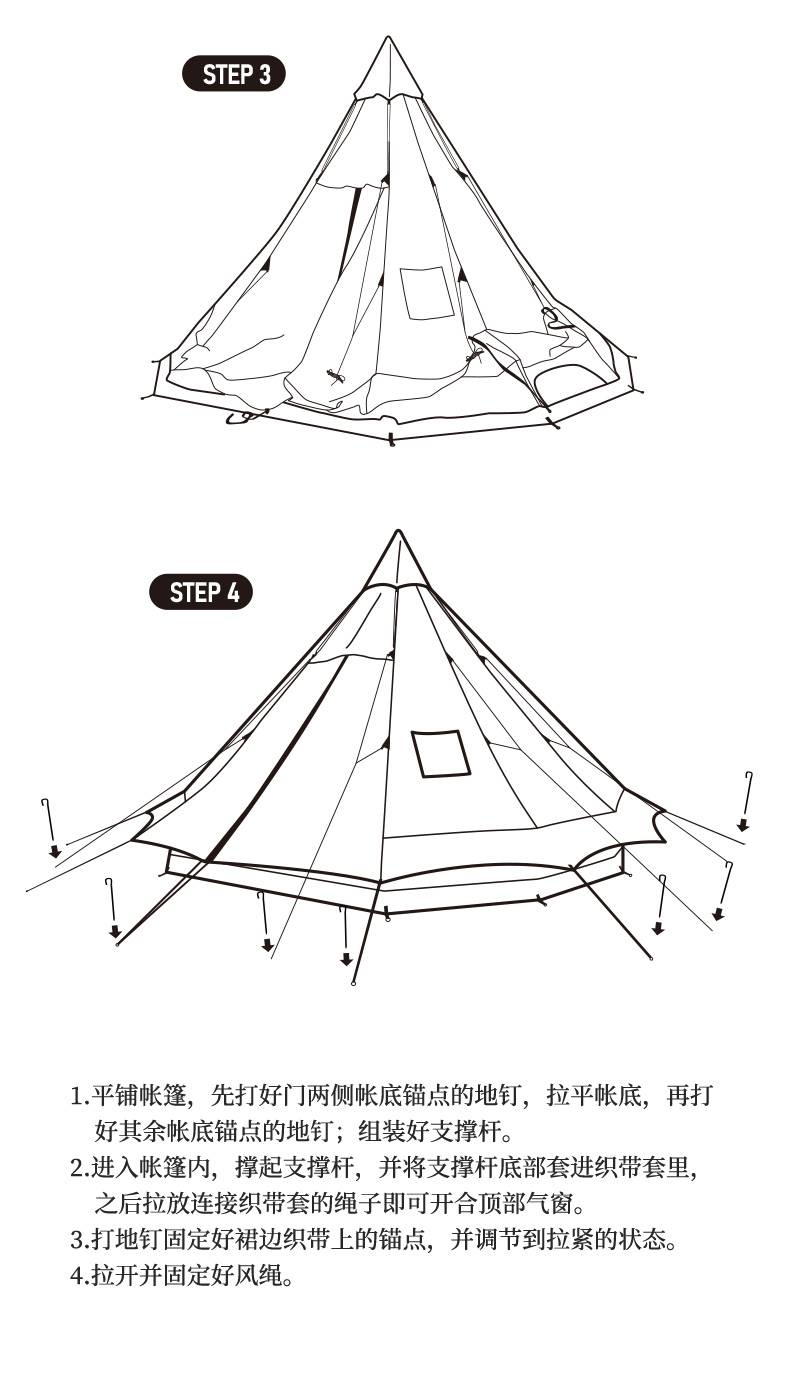 STEP 3

STEP 4

1.平铺帐篷，先打好门两侧帐底锚点的地钉，拉平帐底，再打好其余帐底锚点的地钉；组装好支撑杆。

2.进入帐篷内，撑起支撑杆，并将支撑杆底部套进织带套里，之后拉放连接织带套的绳子即可开合顶部气窗。

3.打地钉固定好裙边织带上的锚点，并调节到拉紧的状态。

4.拉开并固定好风绳。