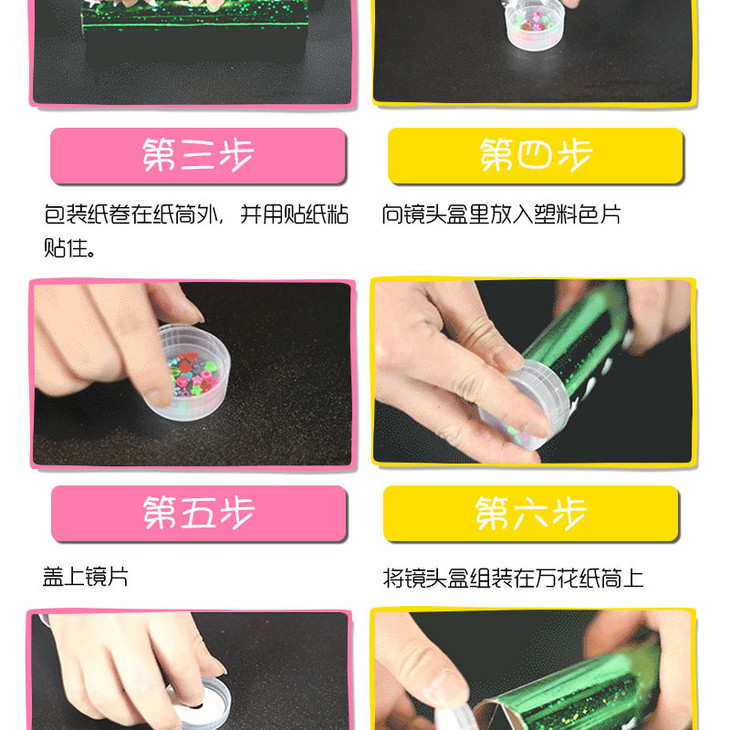 第三步

包装纸卷在纸筒外，并用贴纸粘贴住。

第四步

向镜头盒里放入塑料色片

第五步

盖上镜片

第六步

将镜头盒组装在万花纸筒上