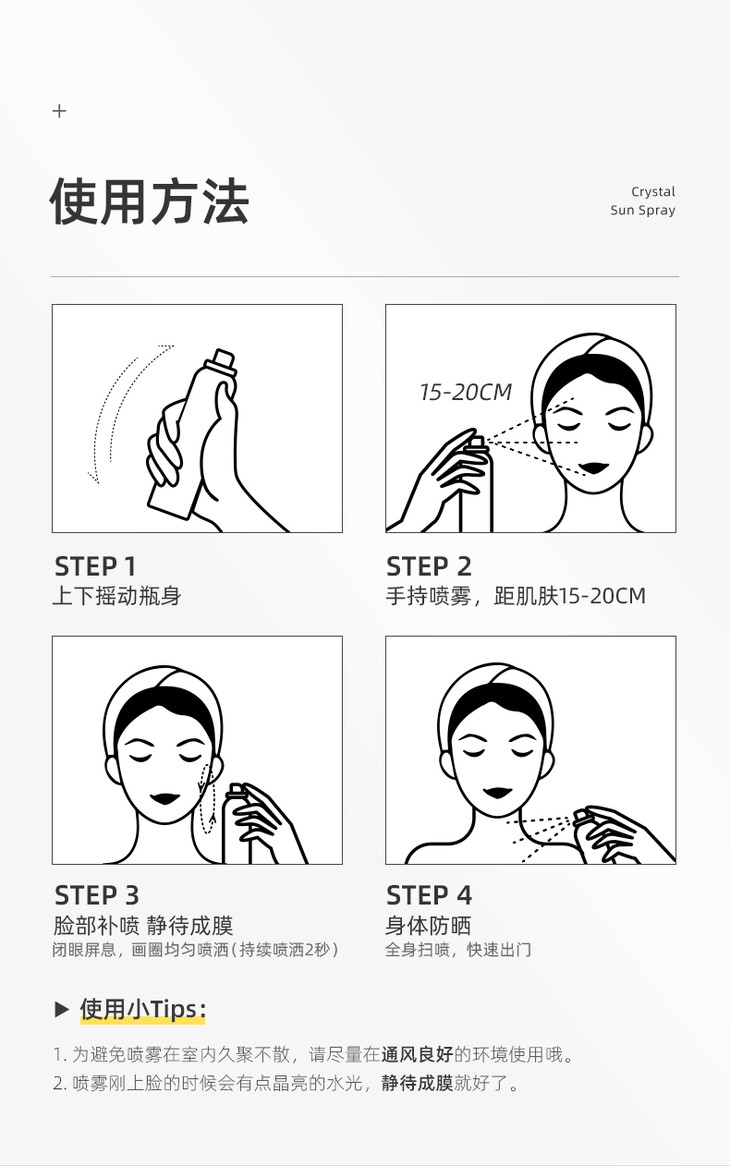 +

使用方法

Crystal
Sun Spray

STEP 1
上下摇动瓶身

15-20CM

STEP 2
手持喷雾，距肌肤15-20CM

STEP 3
脸部补喷 静待成膜
闭眼屏息，画圈均匀喷洒（持续喷洒2秒）

STEP 4
身体防晒
全身扫喷，快速出门

▶ 使用小Tips：

1. 为避免喷雾在室内久聚不散，请尽量在通风良好的环境使用哦。
2. 喷雾刚上脸的时候会有点晶亮的水光，静待成膜就好了。