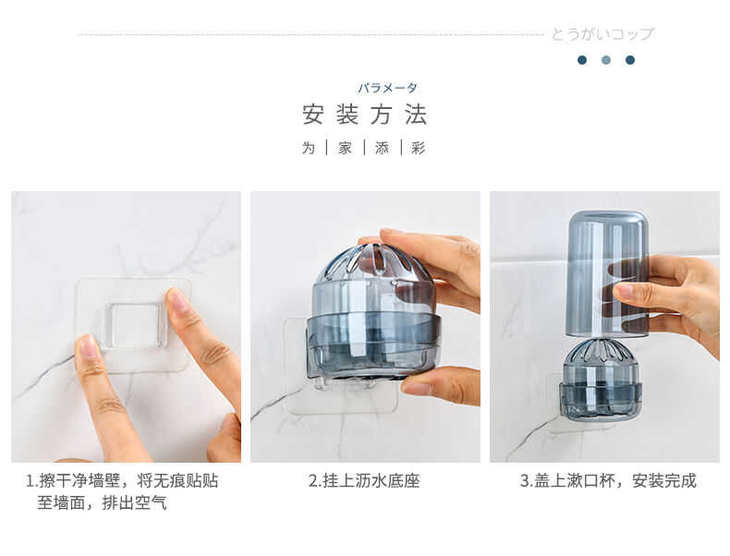 とうがいコップ

パラメータ
安装方法
为 | 家 | 添 | 彩

1.擦干净墙壁，将无痕贴贴至墙面，排出空气

2.挂上沥水底座

3.盖上漱口杯，安装完成