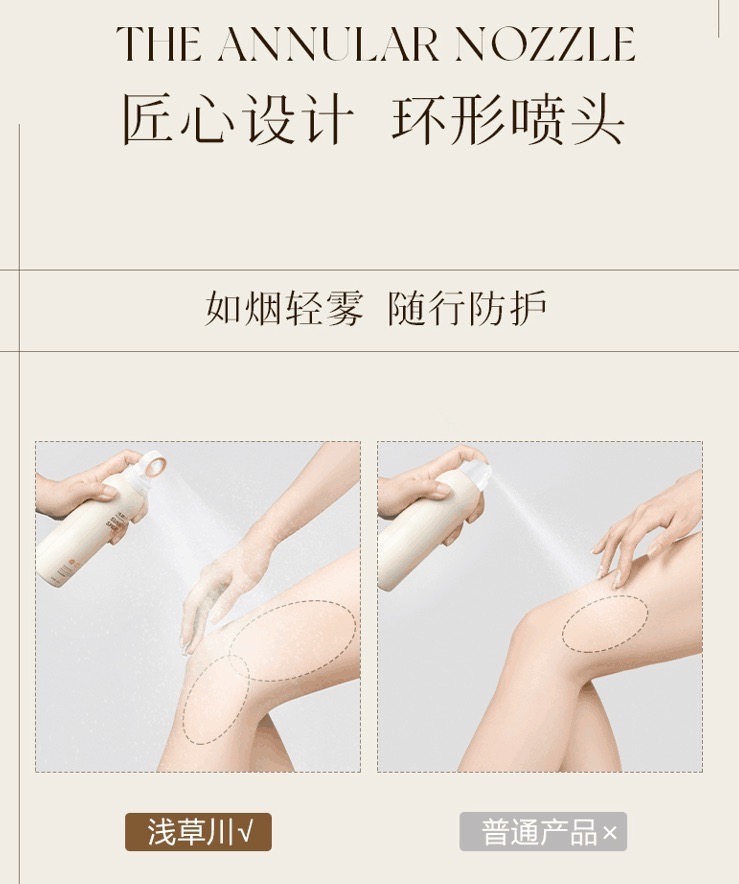 THE ANNULAR NOZZLE

匠心设计 环形喷头

如烟轻雾 随行防护

浅草川√

普通产品×