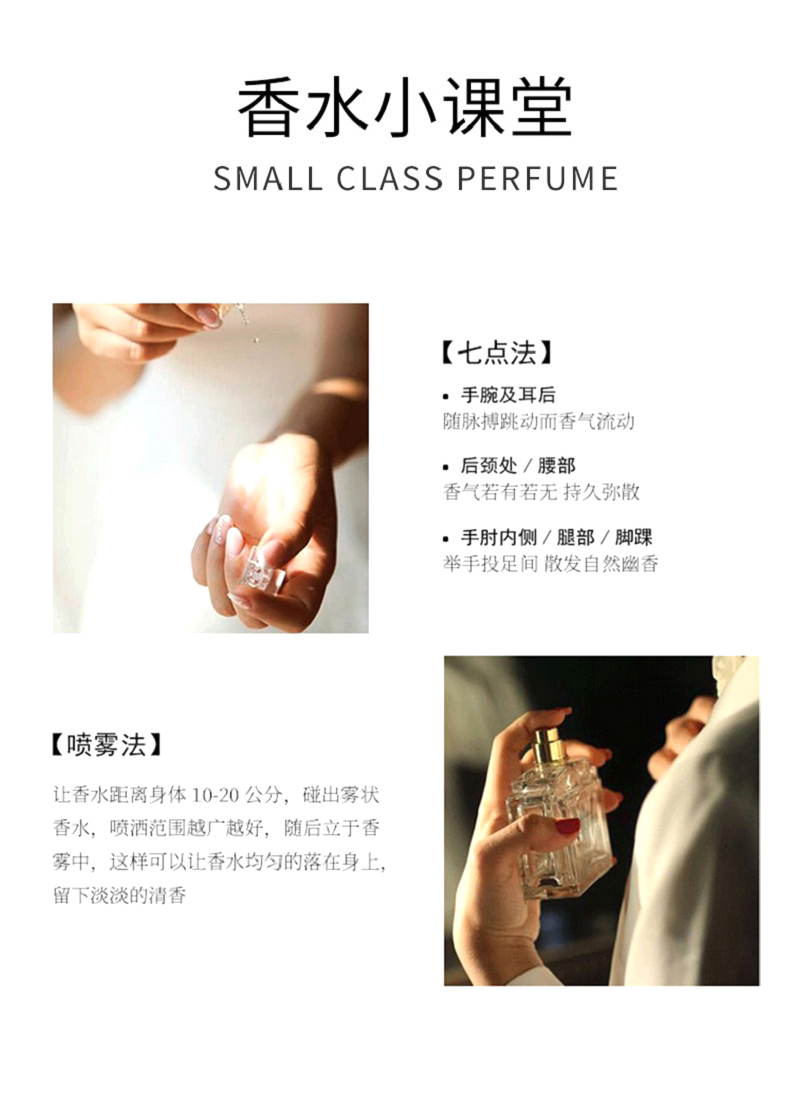 香水小课堂
SMALL CLASS PERFUME

【七点法】

• 手腕及耳后
随脉搏跳动而香气流动

• 后颈处 / 腰部
香气若有若无 持久弥散

• 手肘内侧 / 腿部 / 脚踝
举手投足间 散发自然幽香

【喷雾法】

让香水距离身体 10-20 公分，碰出雾状香水，喷洒范围越广越好，随后立于香雾中，这样可以让香水均匀的落在身上，留下淡淡的清香