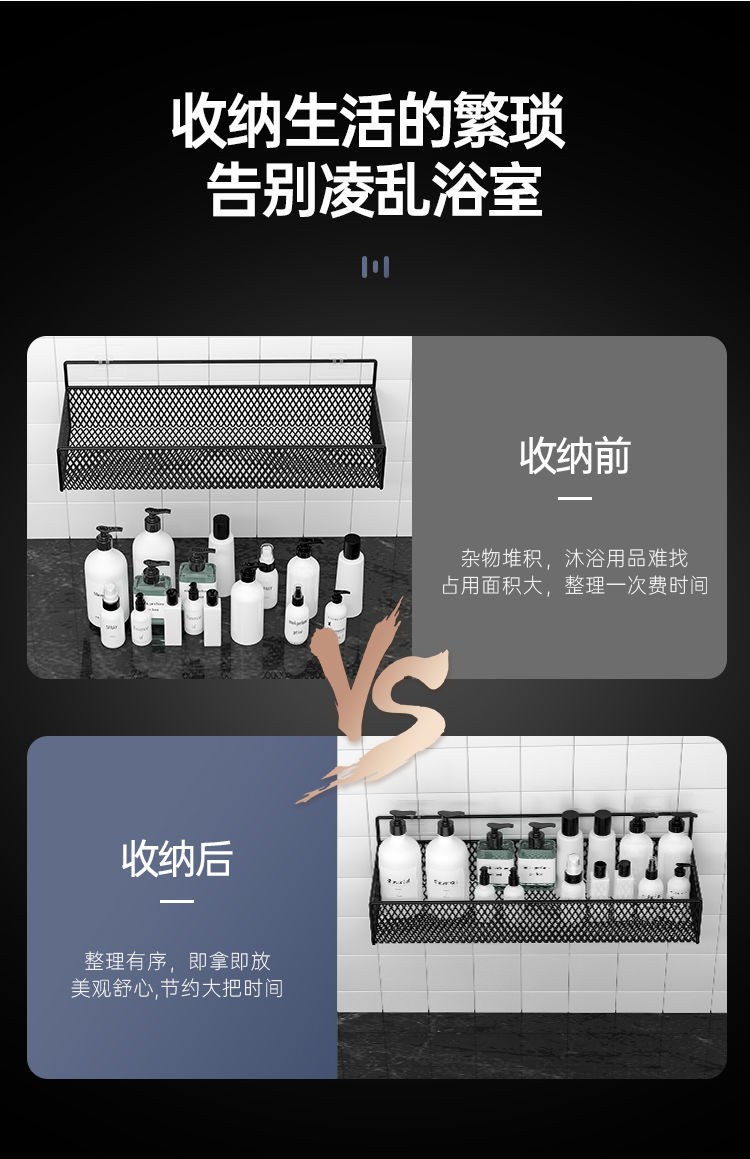 收纳生活的繁琐
告别凌乱浴室

收纳前

杂物堆积，沐浴用品难找
占用面积大，整理一次费时间

VS

收纳后

整理有序，即拿即放
美观舒心,节约大把时间