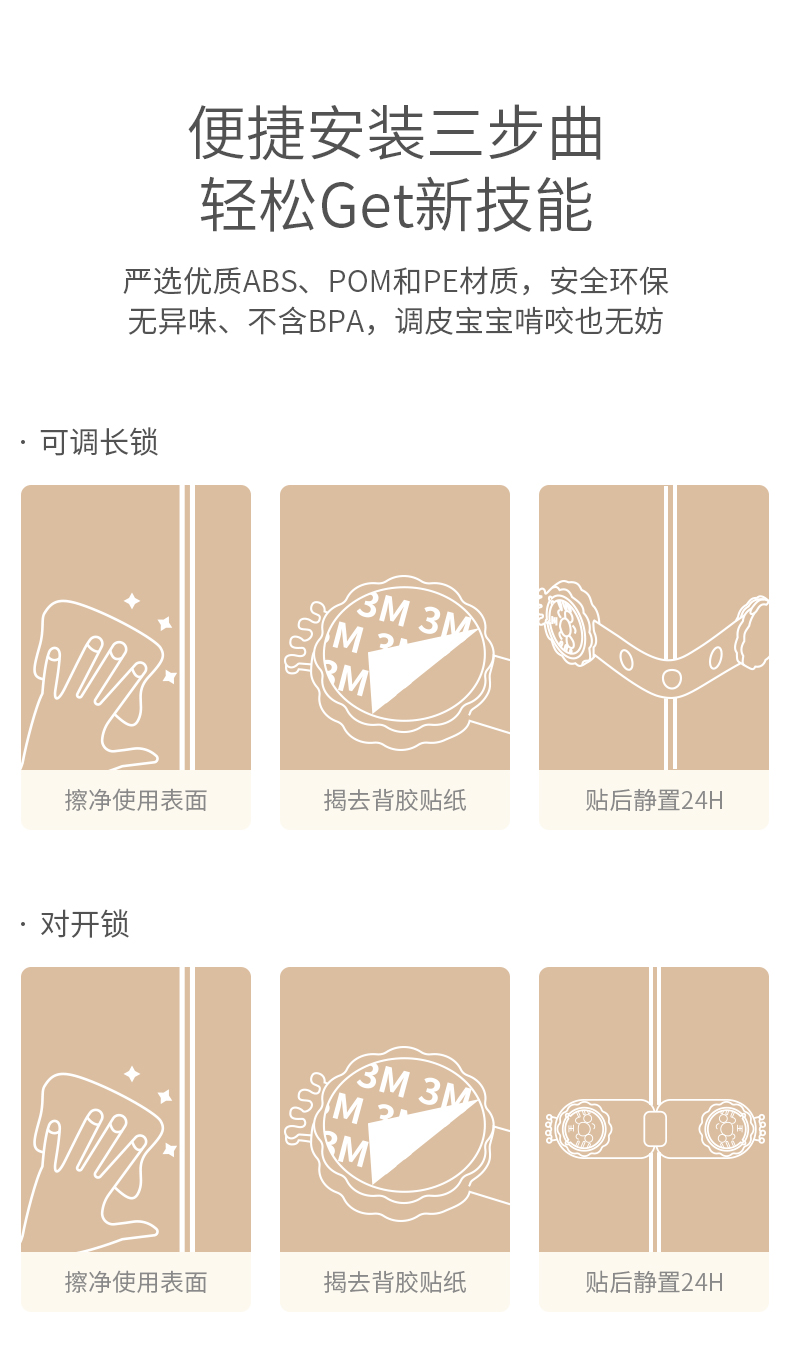 便捷安装三步曲
轻松Get新技能

严选优质ABS、POM和PE材质，安全环保
无异味、不含BPA，调皮宝宝啃咬也无妨

· 可调长锁

3M 3M
3M 3M
3M

擦净使用表面

揭去背胶贴纸

贴后静置24H

· 对开锁

3M 3M
3M 3M
3M

擦净使用表面

揭去背胶贴纸

贴后静置24H