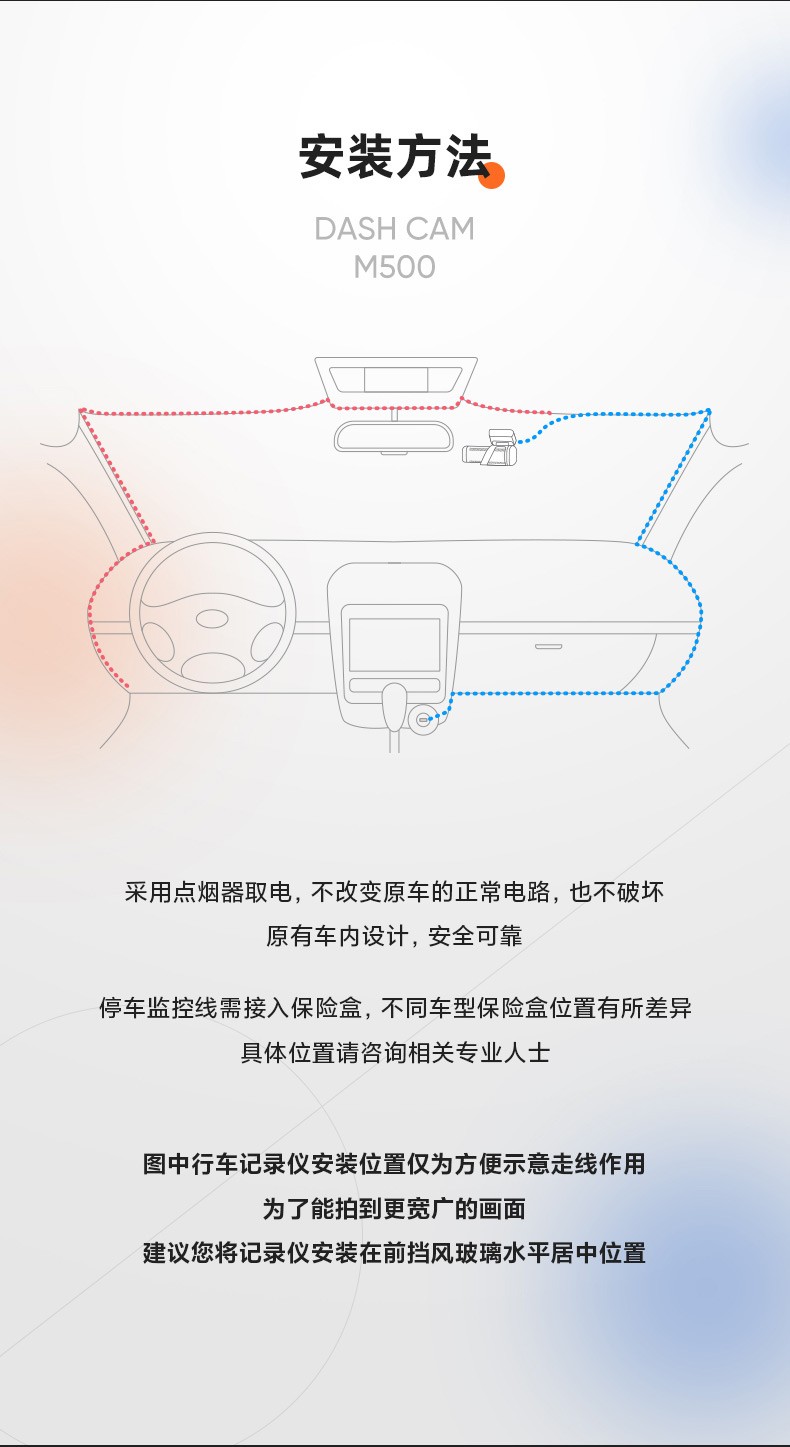 安装方法

DASH CAM
M500

采用点烟器取电，不改变原车的正常电路，也不破坏原有车内设计，安全可靠

停车监控线需接入保险盒，不同车型保险盒位置有所差异
具体位置请咨询相关专业人士

图中行车记录仪安装位置仅为方便示意走线作用
为了能拍到更宽广的画面
建议您将记录仪安装在前挡风玻璃水平居中位置