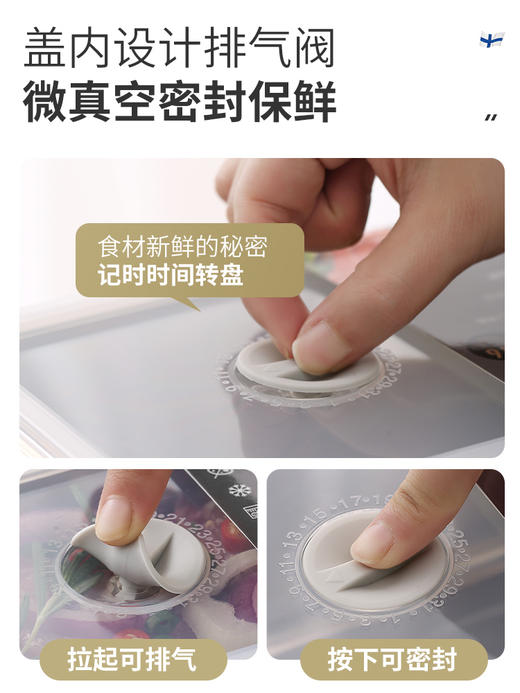 盖内设计排气阀
微真空密封保鲜

食材新鲜的秘密
记时时间转盘

拉起可排气

按下可密封