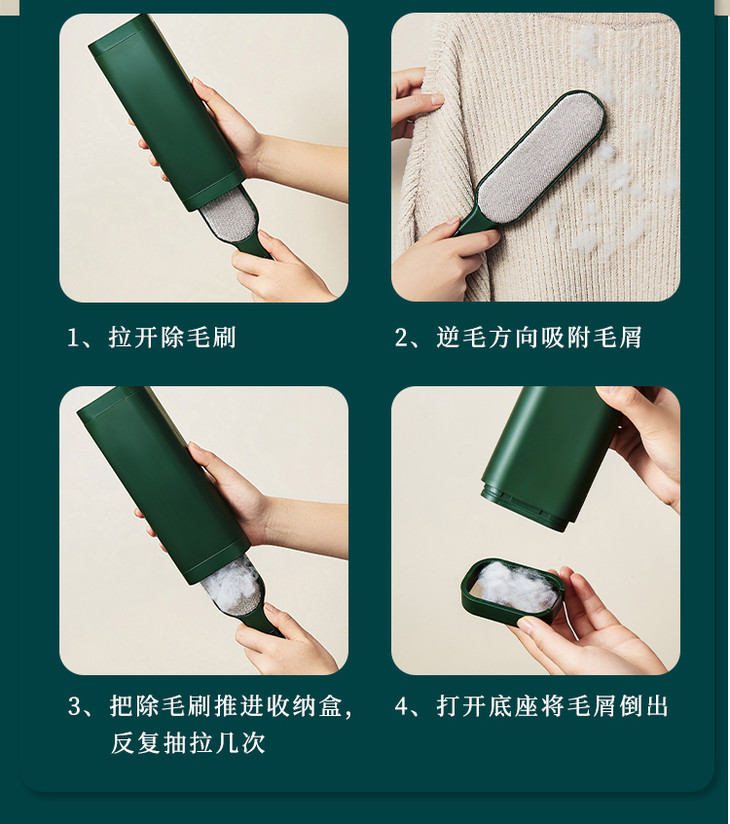 1、拉开除毛刷

2、逆毛方向吸附毛屑

3、把除毛刷推进收纳盒，反复抽拉几次

4、打开底座将毛屑倒出