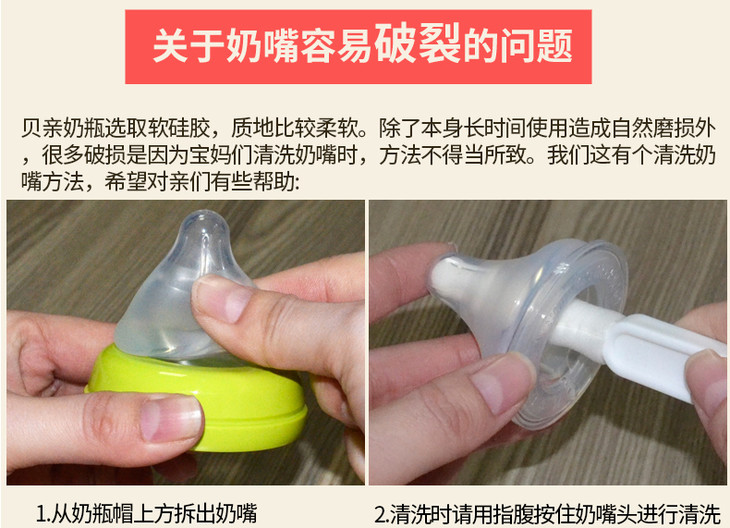 关于奶嘴容易破裂的问题

贝亲奶瓶选取软硅胶，质地比较柔软。除了本身长时间使用造成自然磨损外，很多破损是因为宝妈们清洗奶嘴时，方法不得当所致。我们这有个清洗奶嘴方法，希望对亲们有些帮助:

1.从奶瓶帽上方拆出奶嘴

2.清洗时请用指腹按住奶嘴头进行清洗