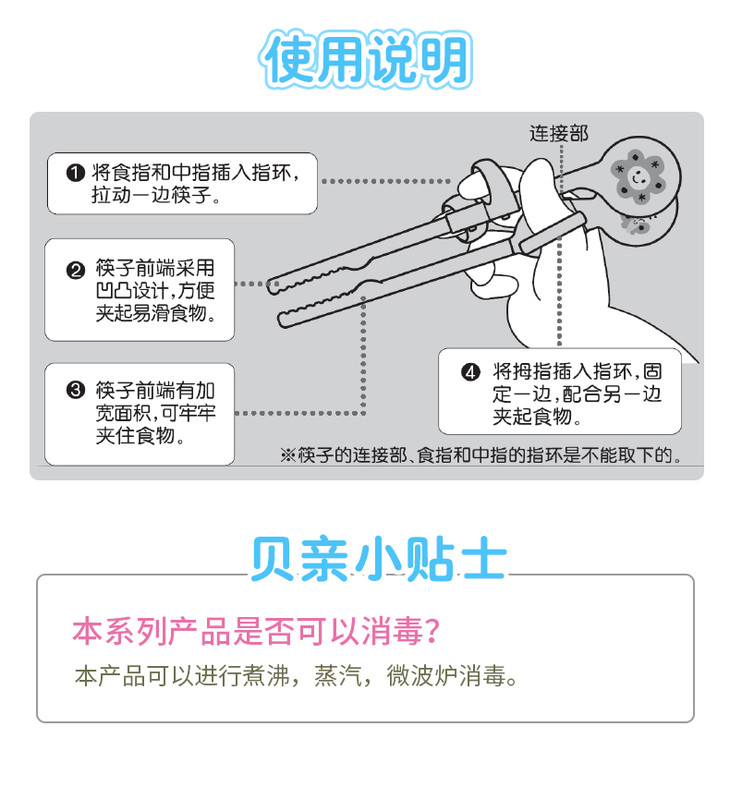 使用说明

连接部

❶ 将食指和中指插入指环，拉动一边筷子。

❷ 筷子前端采用凹凸设计，方便夹起易滑食物。

❸ 筷子前端有加宽面积，可牢牢夹住食物。

❹ 将拇指插入指环，固定一边，配合另一边夹起食物。

※筷子的连接部、食指和中指的指环是不能取下的。

贝亲小贴士

本系列产品是否可以消毒？

本产品可以进行煮沸，蒸汽，微波炉消毒。