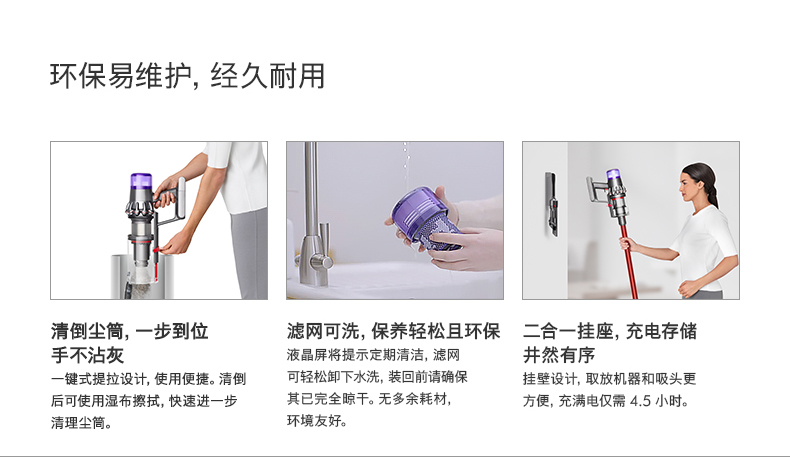 环保易维护, 经久耐用

清倒尘筒, 一步到位
手不沾灰

一键式提拉设计, 使用便捷。清倒后可使用湿布擦拭, 快速进一步清理尘筒。

滤网可洗, 保养轻松且环保

液晶屏将提示定期清洁, 滤网可轻松卸下水洗, 装回前请确保其已完全晾干。无多余耗材, 环境友好。

二合一挂座, 充电存储
井然有序

挂壁设计, 取放机器和吸头更方便, 充满电仅需 4.5 小时。