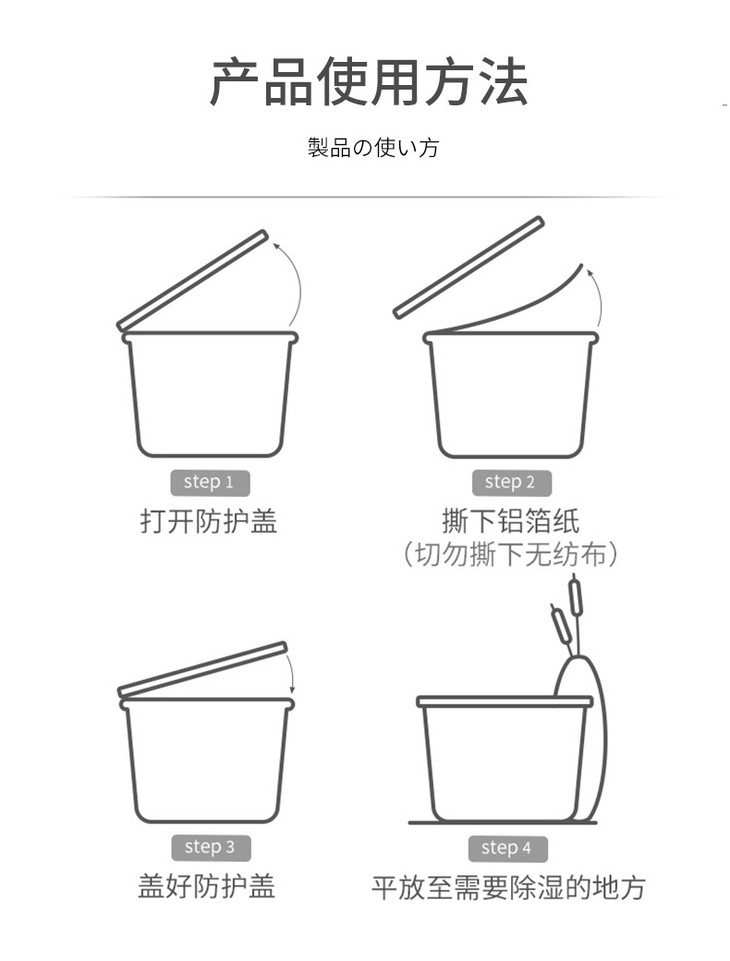 产品使用方法

製品の使い方

step 1
打开防护盖

step 2
撕下铝箔纸
（切勿撕下无纺布）

step 3
盖好防护盖

step 4
平放至需要除湿的地方