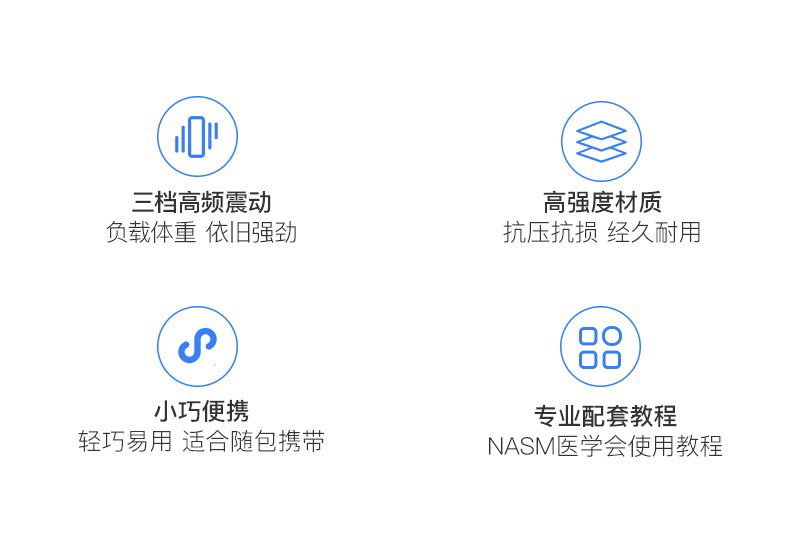 三档高频震动
负载体重 依旧强劲

高强度材质
抗压抗损 经久耐用

小巧便携
轻巧易用 适合随包携带

专业配套教程
NASM医学会使用教程