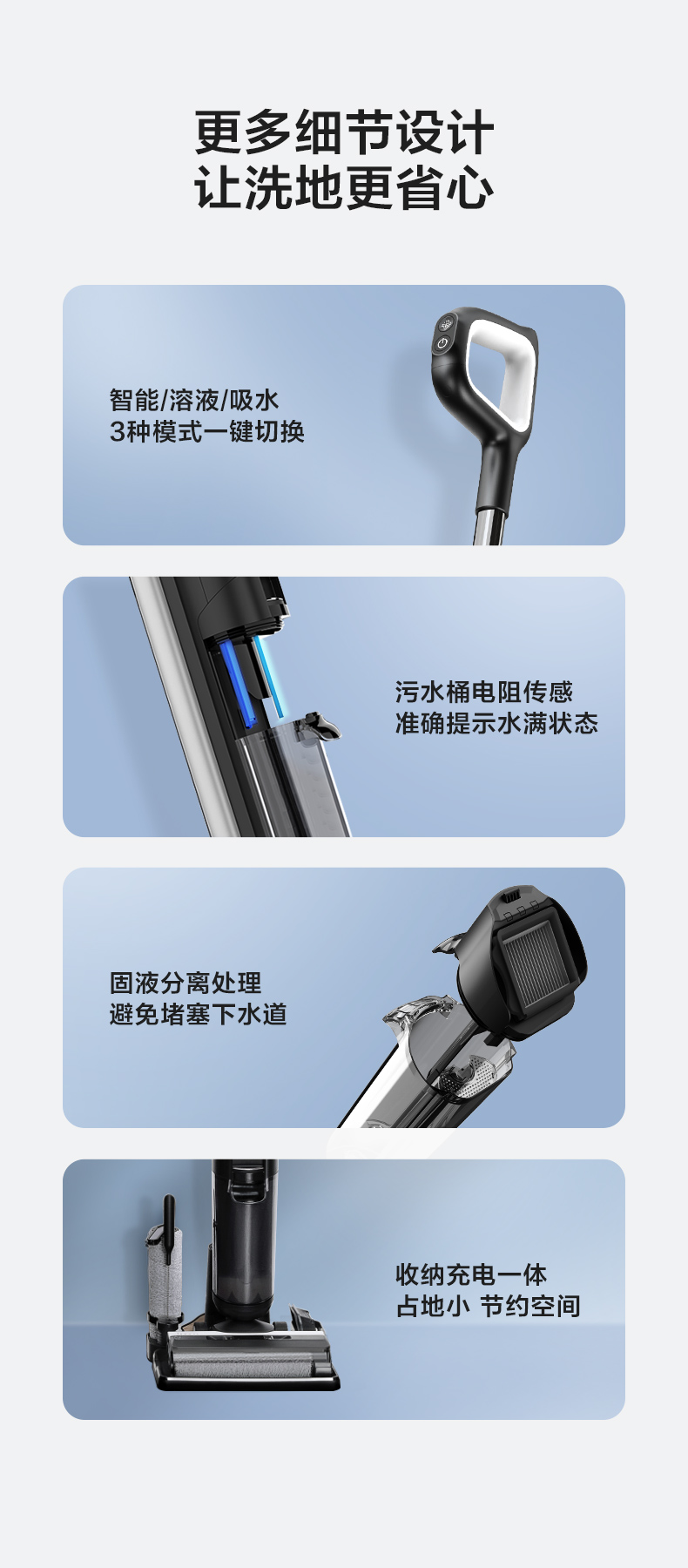 更多细节设计
让洗地更省心

智能/溶液/吸水
3种模式一键切换

污水桶电阻传感
准确提示水满状态

固液分离处理
避免堵塞下水道

收纳充电一体
占地小 节约空间