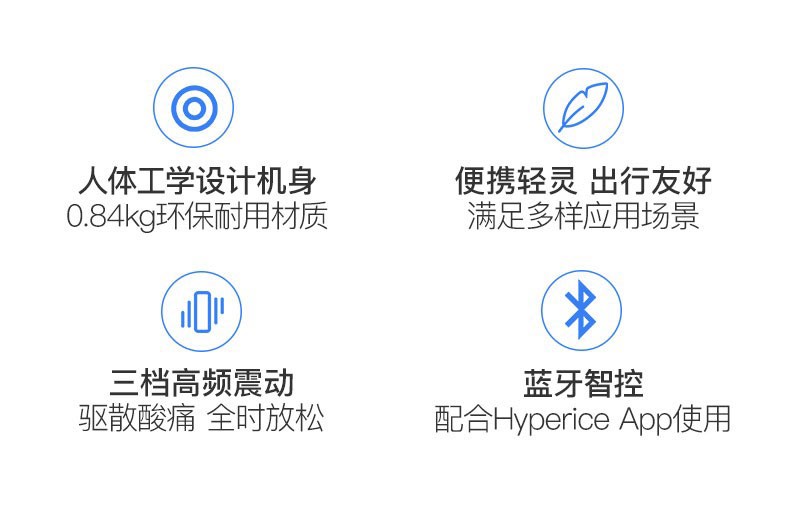 人体工学设计机身
0.84kg环保耐用材质

便携轻灵 出行友好
满足多样应用场景

三档高频震动
驱散酸痛 全时放松

蓝牙智控
配合Hyperice App使用