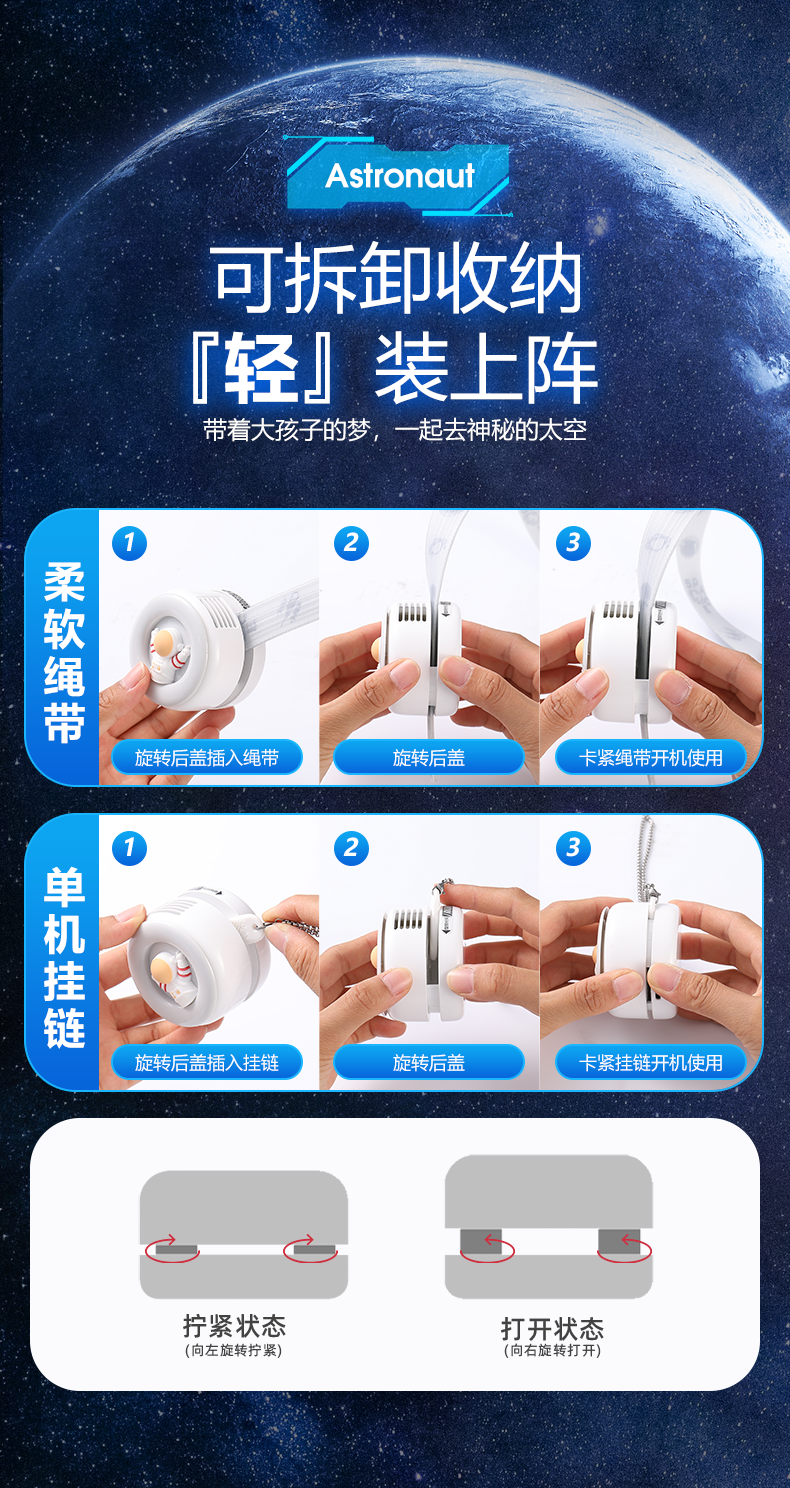 Astronaut

可拆卸收纳
『轻』装上阵

带着大孩子的梦，一起去神秘的太空

柔软绳带

1
旋转后盖插入绳带

2
旋转后盖

3
卡紧绳带开机使用

单机挂链

1
旋转后盖插入挂链

2
旋转后盖

3
卡紧挂链开机使用

拧紧状态
(向左旋转拧紧)

打开状态
(向右旋转打开)