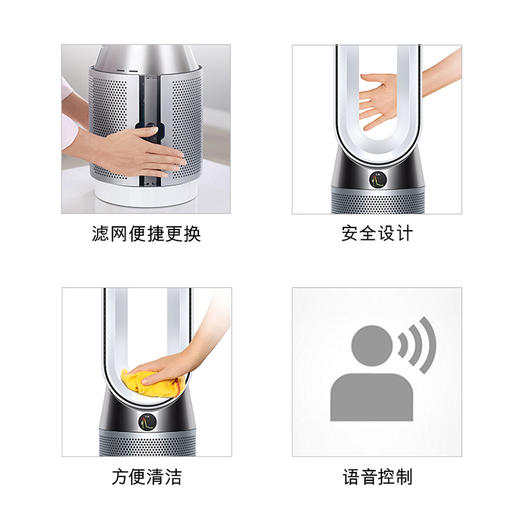 滤网便捷更换

安全设计

方便清洁

语音控制