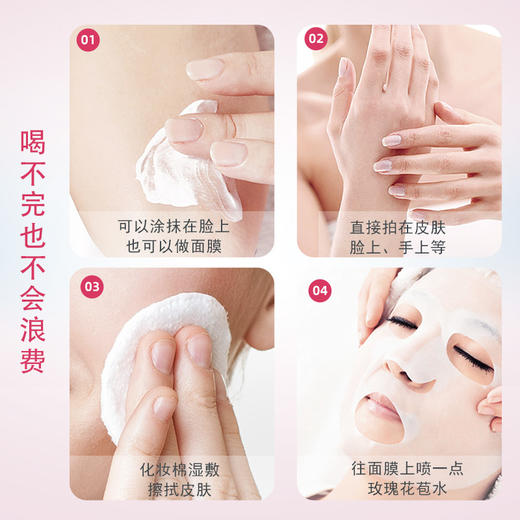 喝不完也不会浪费

01
可以涂抹在脸上
也可以做面膜

02
直接拍在皮肤
脸上、手上等

03
化妆棉湿敷
擦拭皮肤

04
往面膜上喷一点
玫瑰花苞水