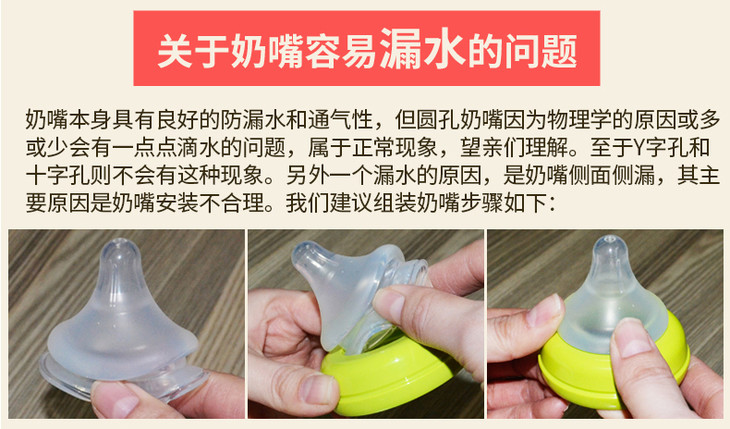 关于奶嘴容易漏水的问题

奶嘴本身具有良好的防漏水和通气性，但圆孔奶嘴因为物理学的原因或多或少会有一点点滴水的问题，属于正常现象，望亲们理解。至于Y字孔和十字孔则不会有这种现象。另外一个漏水的原因，是奶嘴侧面侧漏，其主要原因是奶嘴安装不合理。我们建议组装奶嘴步骤如下：