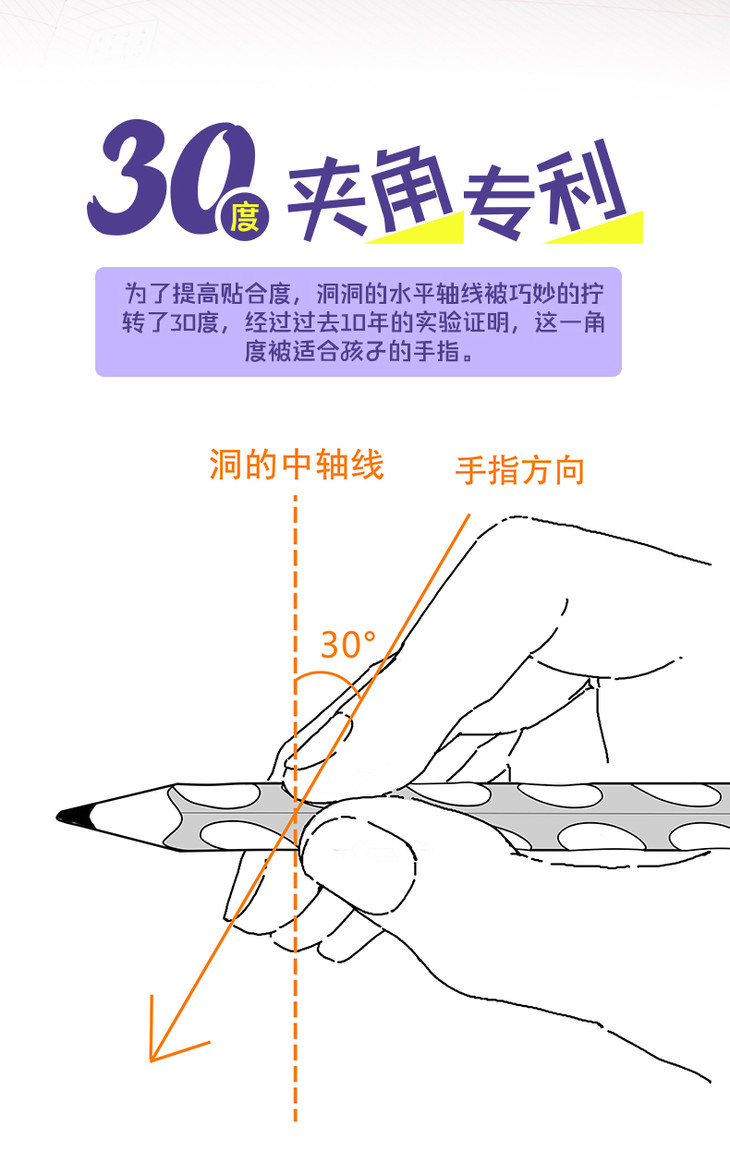 30度 夹角专利

为了提高贴合度，洞洞的水平轴线被巧妙的拧转了30度，经过过去10年的实验证明，这一角度被适合孩子的手指。

洞的中轴线

手指方向

30°