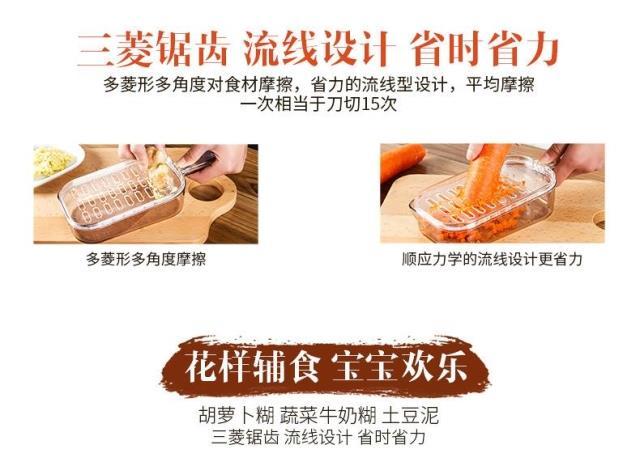 三菱锯齿 流线设计 省时省力

多菱形多角度对食材摩擦，省力的流线型设计，平均摩擦一次相当于刀切15次

多菱形多角度摩擦

顺应力学的流线设计更省力

花样辅食 宝宝欢乐

胡萝卜糊 蔬菜牛奶糊 土豆泥
三菱锯齿 流线设计 省时省力