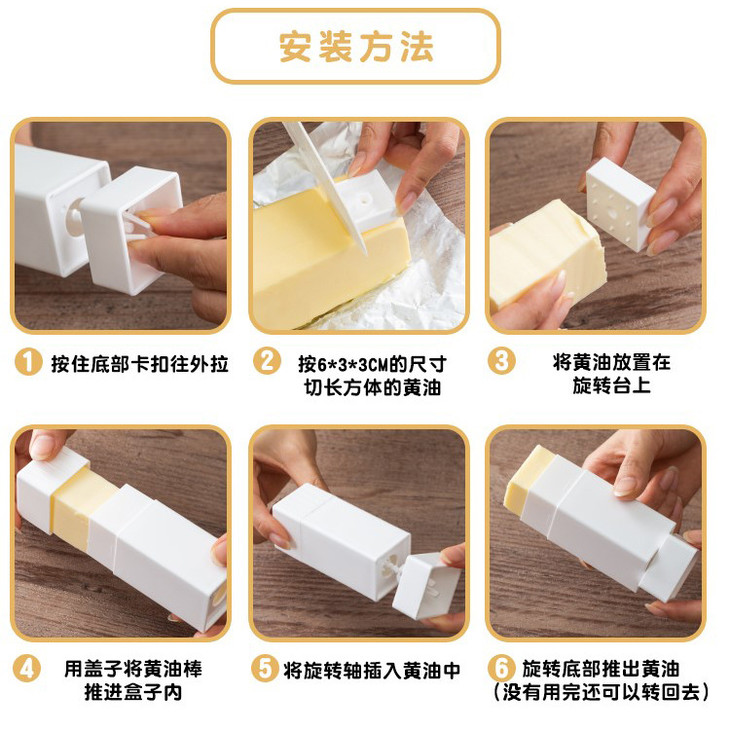 安装方法

1 按住底部卡扣往外拉

2 按6*3*3CM的尺寸切长方体的黄油

3 将黄油放置在旋转台上

4 用盖子将黄油棒推进盒子内

5 将旋转轴插入黄油中

6 旋转底部推出黄油（没有用完还可以转回去）