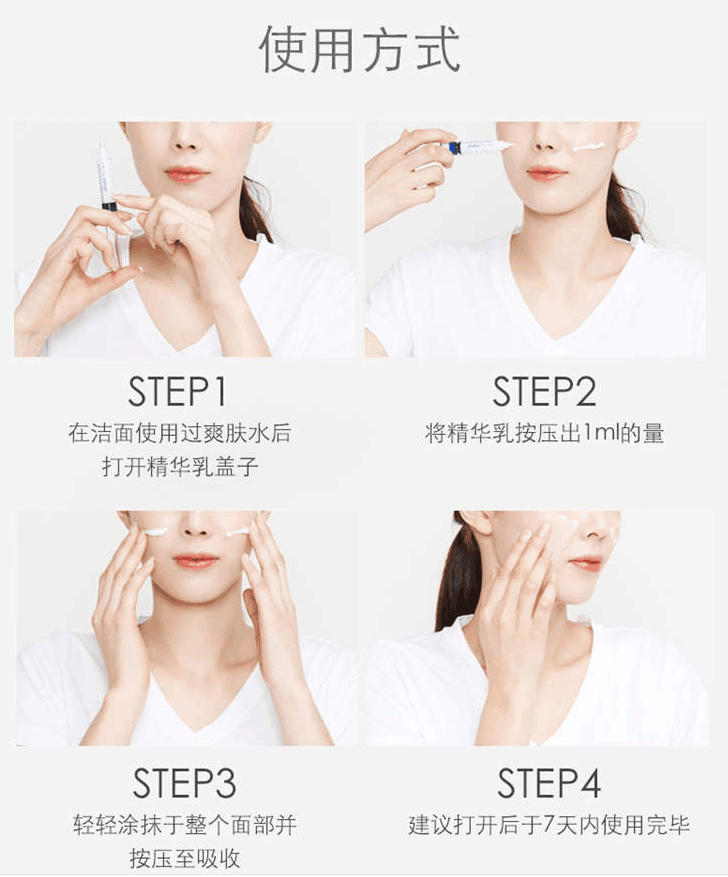 使用方式

STEP1
在洁面使用过爽肤水后
打开精华乳盖子

STEP2
将精华乳按压出1ml的量

STEP3
轻轻涂抹于整个面部并
按压至吸收

STEP4
建议打开后于7天内使用完毕