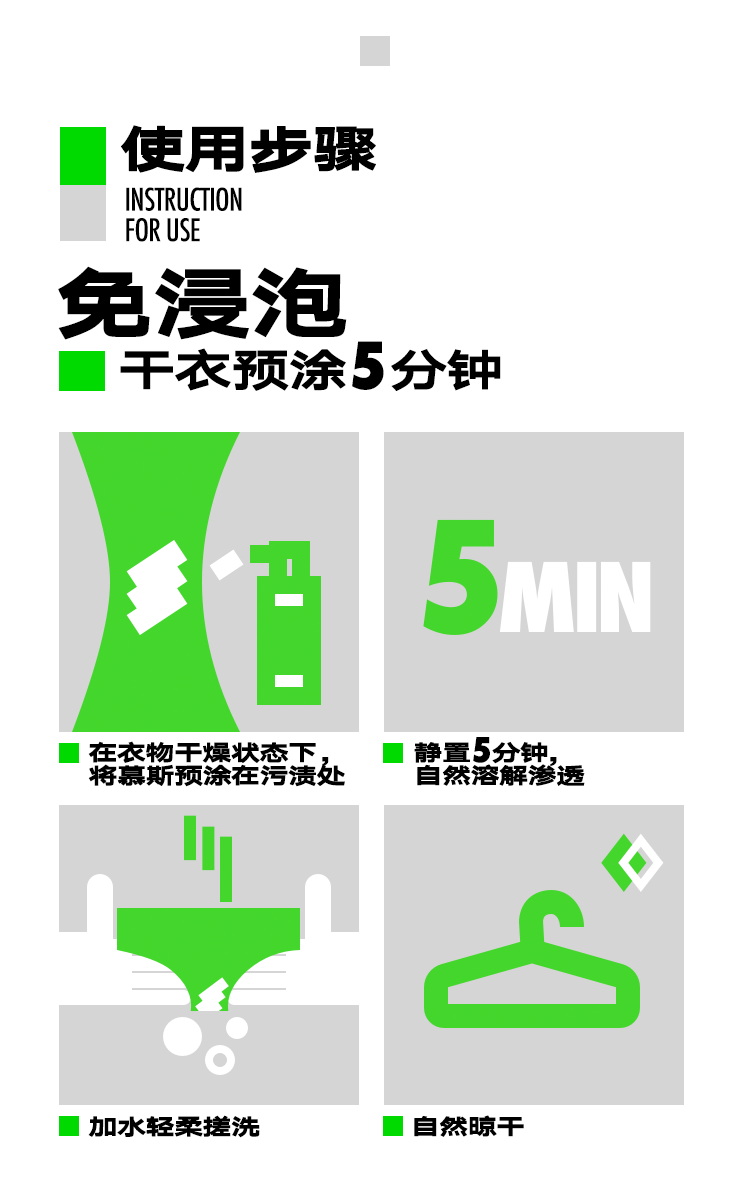 使用步骤
INSTRUCTION
FOR USE

免浸泡
干衣预涂5分钟

5MIN

在衣物干燥状态下，将慕斯预涂在污渍处

静置5分钟，自然溶解渗透

加水轻柔搓洗

自然晾干