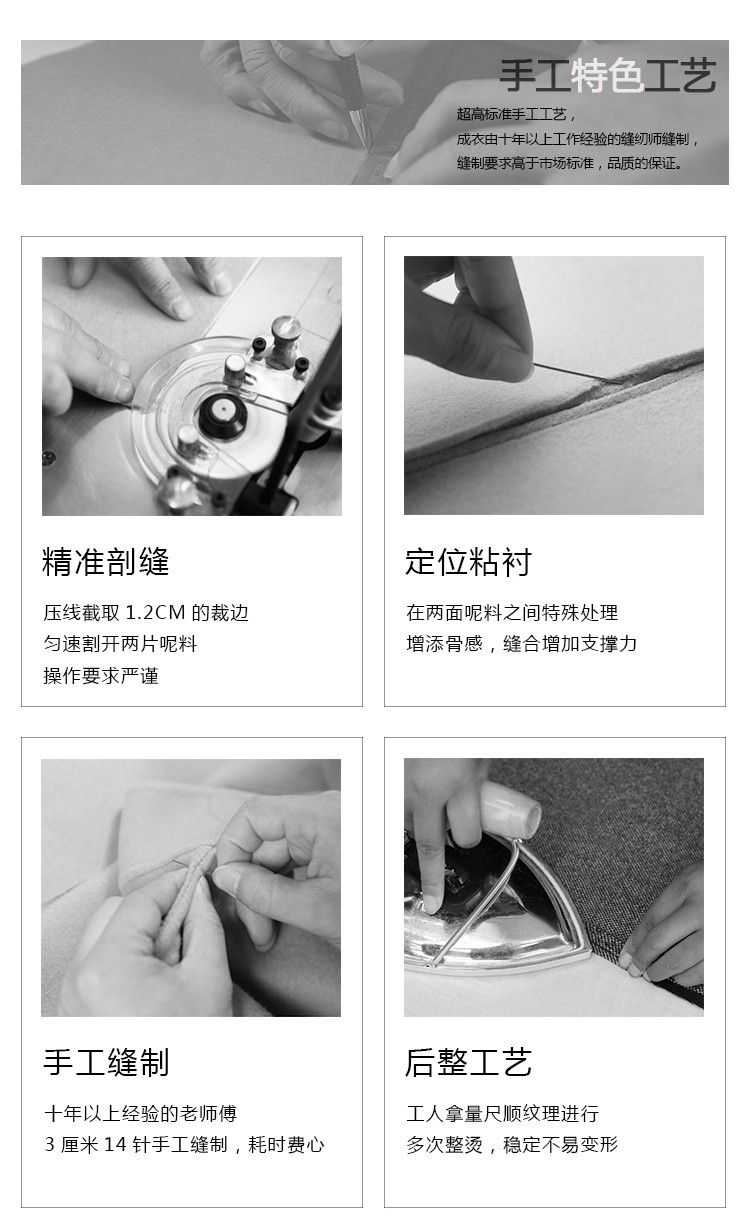 手工特色工艺

超高标准手工工艺，
成衣由十年以上工作经验的缝纫师缝制，
缝制要求高于市场标准，品质的保证。

精准剖缝

压线截取 1.2CM 的裁边
匀速割开两片呢料
操作要求严谨

定位粘衬

在两面呢料之间特殊处理
增添骨感，缝合增加支撑力

手工缝制

十年以上经验的老师傅
3 厘米 14 针手工缝制，耗时费心

后整工艺

工人拿量尺顺纹理进行
多次整烫，稳定不易变形