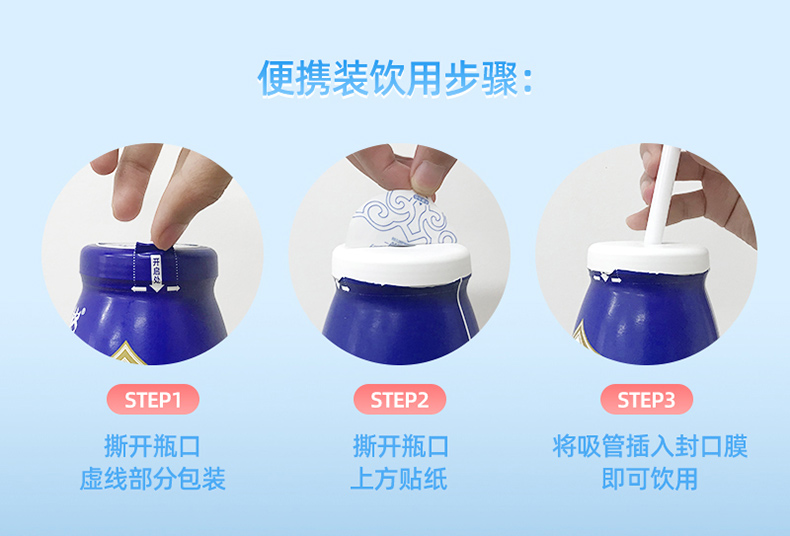 便携装饮用步骤:

开启处

STEP1

撕开瓶口
虚线部分包装

STEP2

撕开瓶口
上方贴纸

STEP3

将吸管插入封口膜
即可饮用