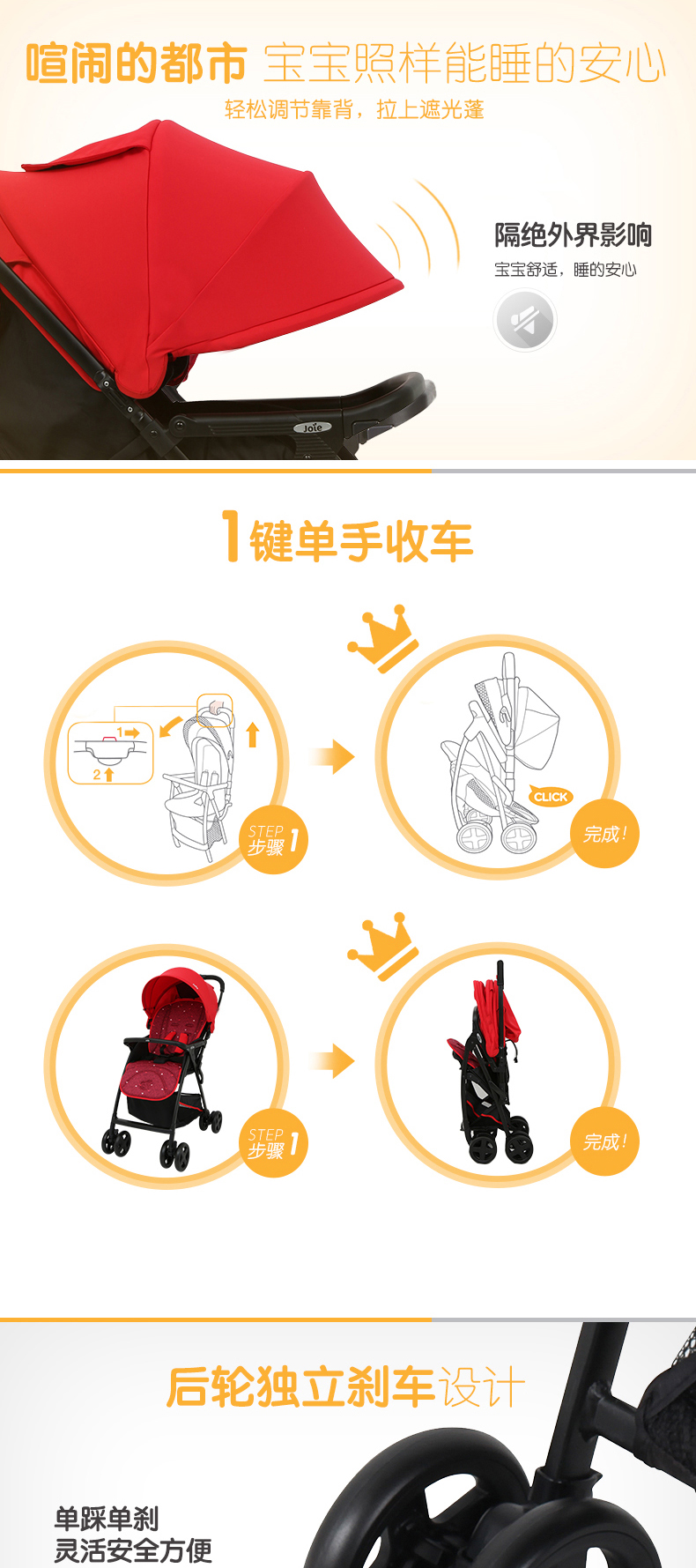 喧闹的都市 宝宝照样能睡的安心

轻松调节靠背，拉上遮光蓬

隔绝外界影响

宝宝舒适，睡的安心

Joie

1键单手收车

1

2

STEP 步骤 1

CLICK

完成！

STEP 步骤 1

完成！

后轮独立刹车设计

单踩单刹
灵活安全方便