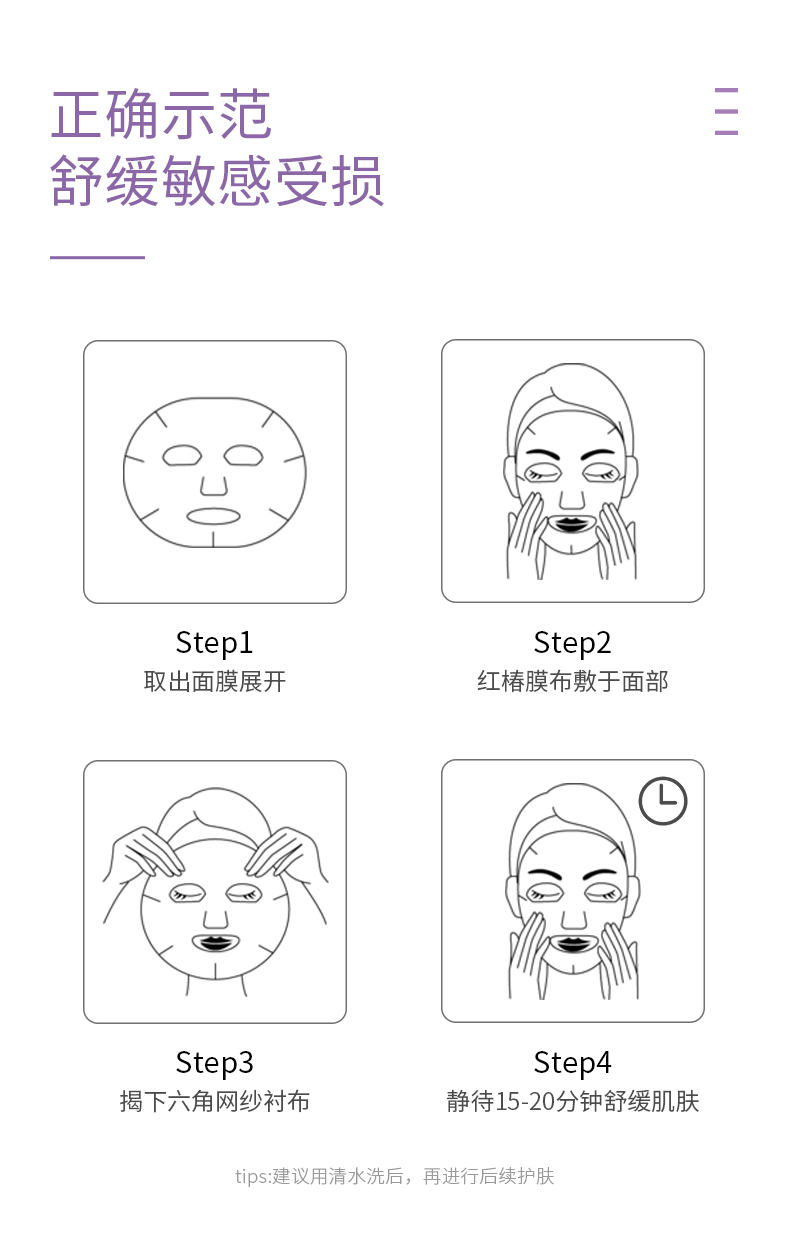 正确示范
舒缓敏感受损

Step1
取出面膜展开

Step2
红椿膜布敷于面部

Step3
揭下六角网纱衬布

Step4
静待15-20分钟舒缓肌肤

tips:建议用清水洗后，再进行后续护肤