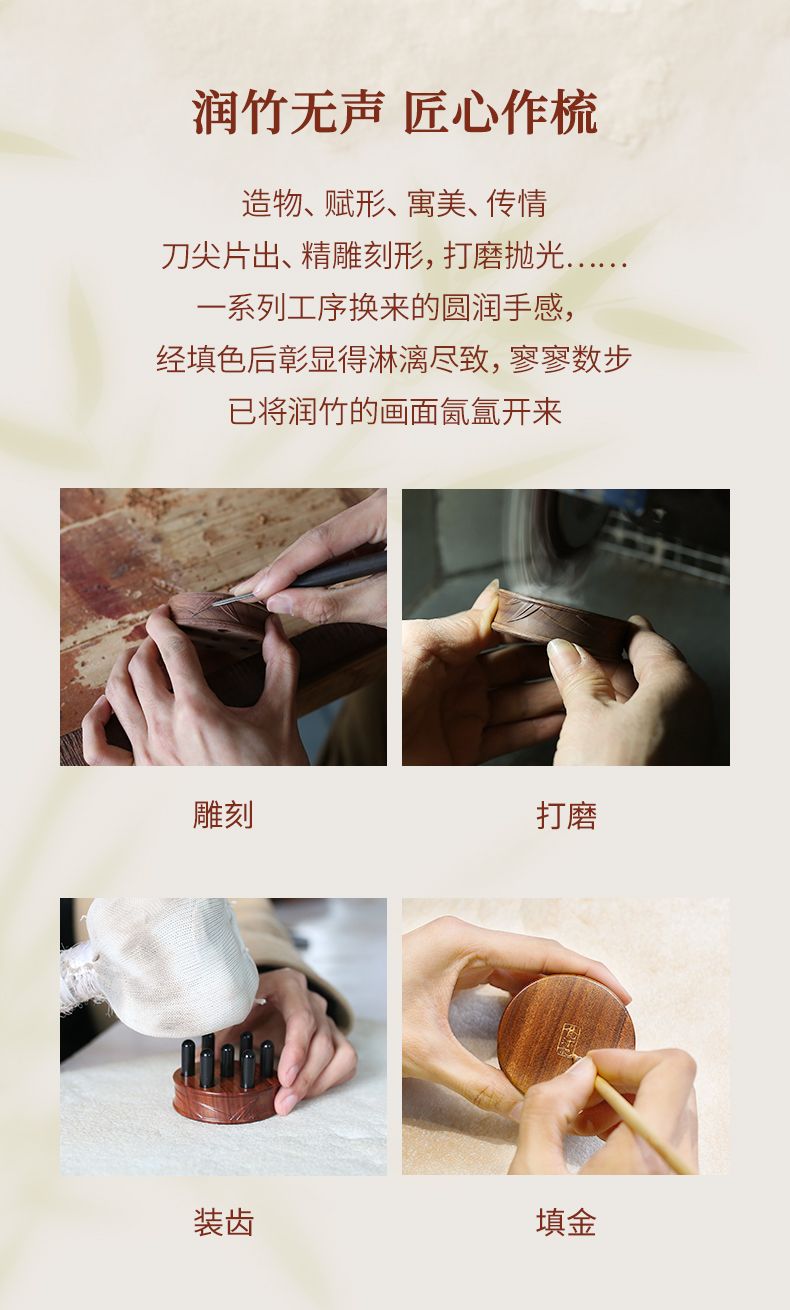 润竹无声 匠心作梳

造物、赋形、寓美、传情
刀尖片出、精雕刻形，打磨抛光……
一系列工序换来的圆润手感，
经填色后彰显得淋漓尽致，寥寥数步
已将润竹的画面氤氲开来

雕刻

打磨

装齿

填金