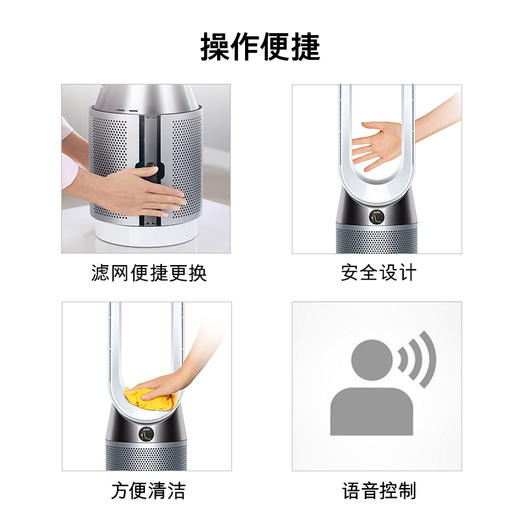 操作便捷

滤网便捷更换

安全设计

方便清洁

语音控制