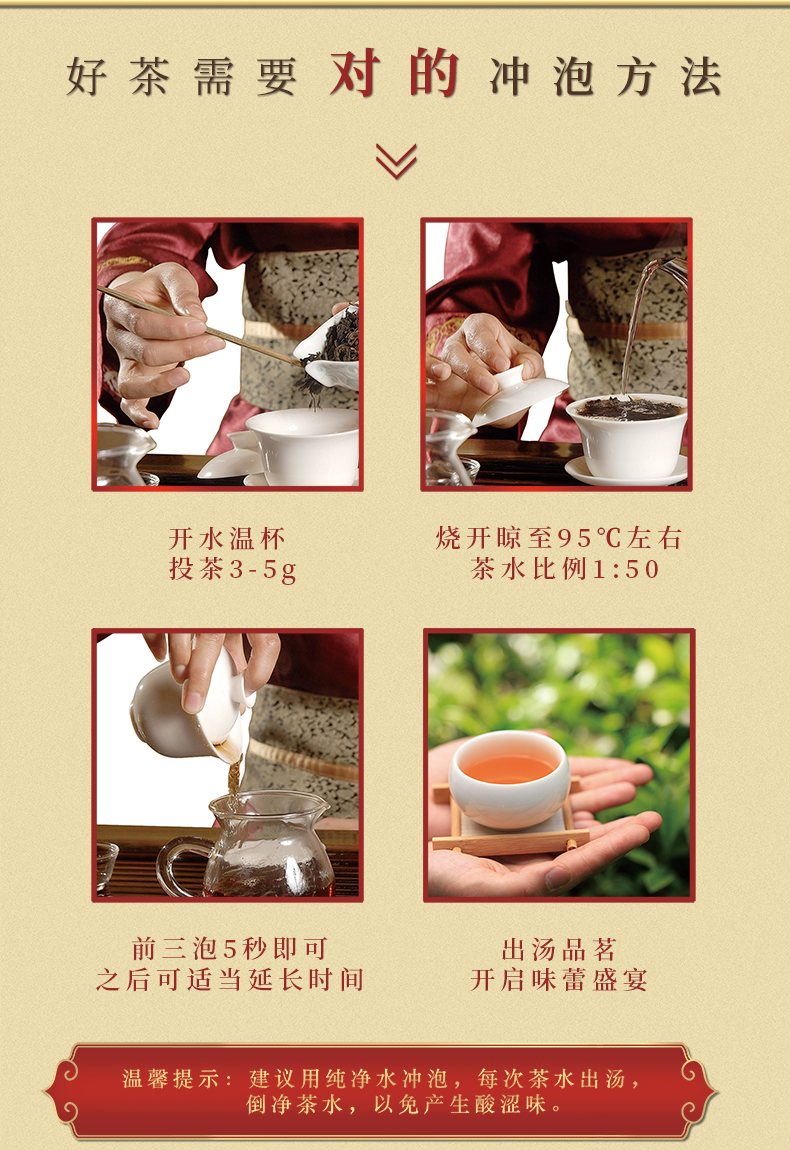 好茶需要对的冲泡方法

开水温杯
投茶3-5g

烧开晾至95℃左右
茶水比例1:50

前三泡5秒即可
之后可适当延长时间

出汤品茗
开启味蕾盛宴

温馨提示：建议用纯净水冲泡，每次茶水出汤，倒净茶水，以免产生酸涩味。